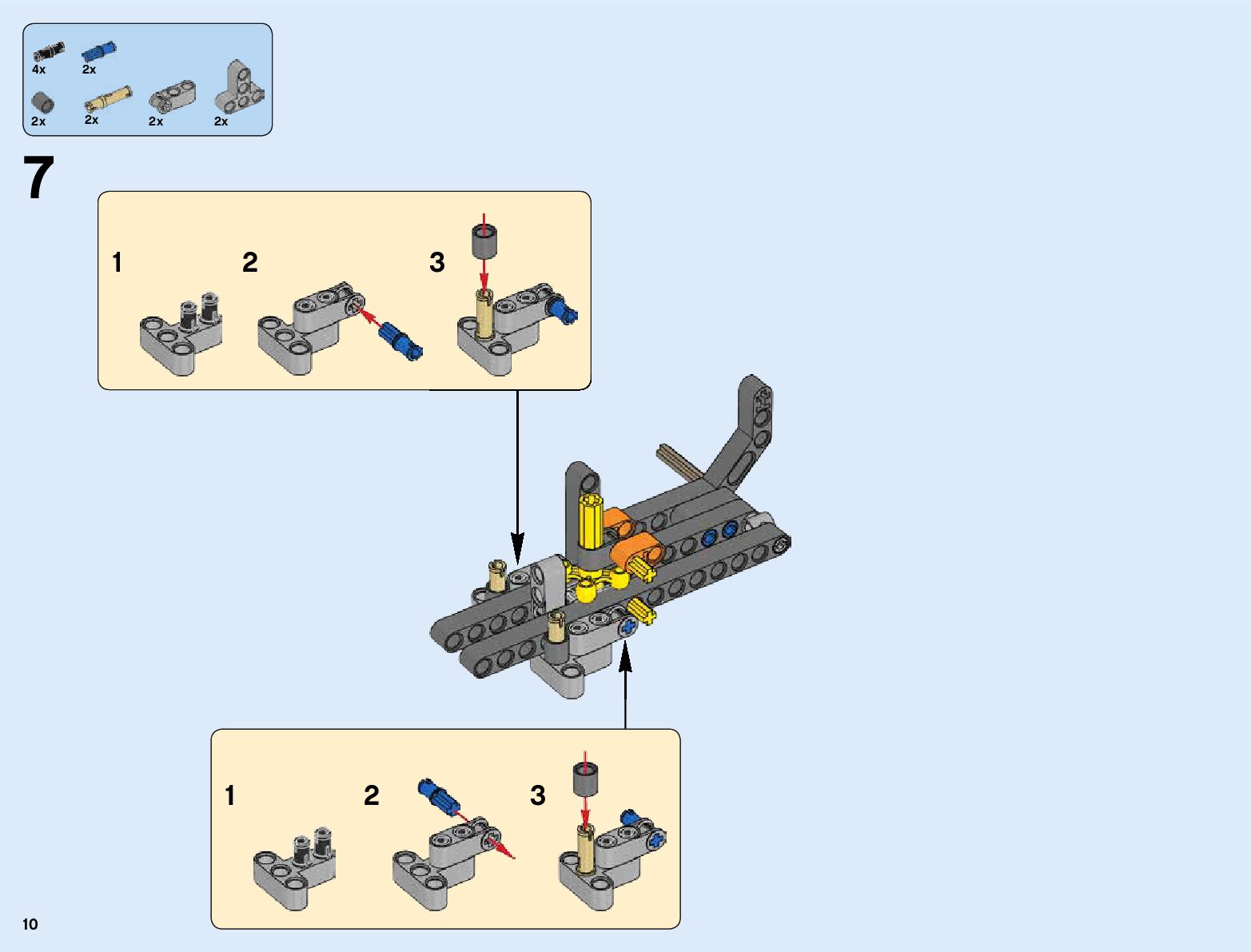 4x 2x
2x 2x 2x 2x

7

1 2 3

1 2 3

10