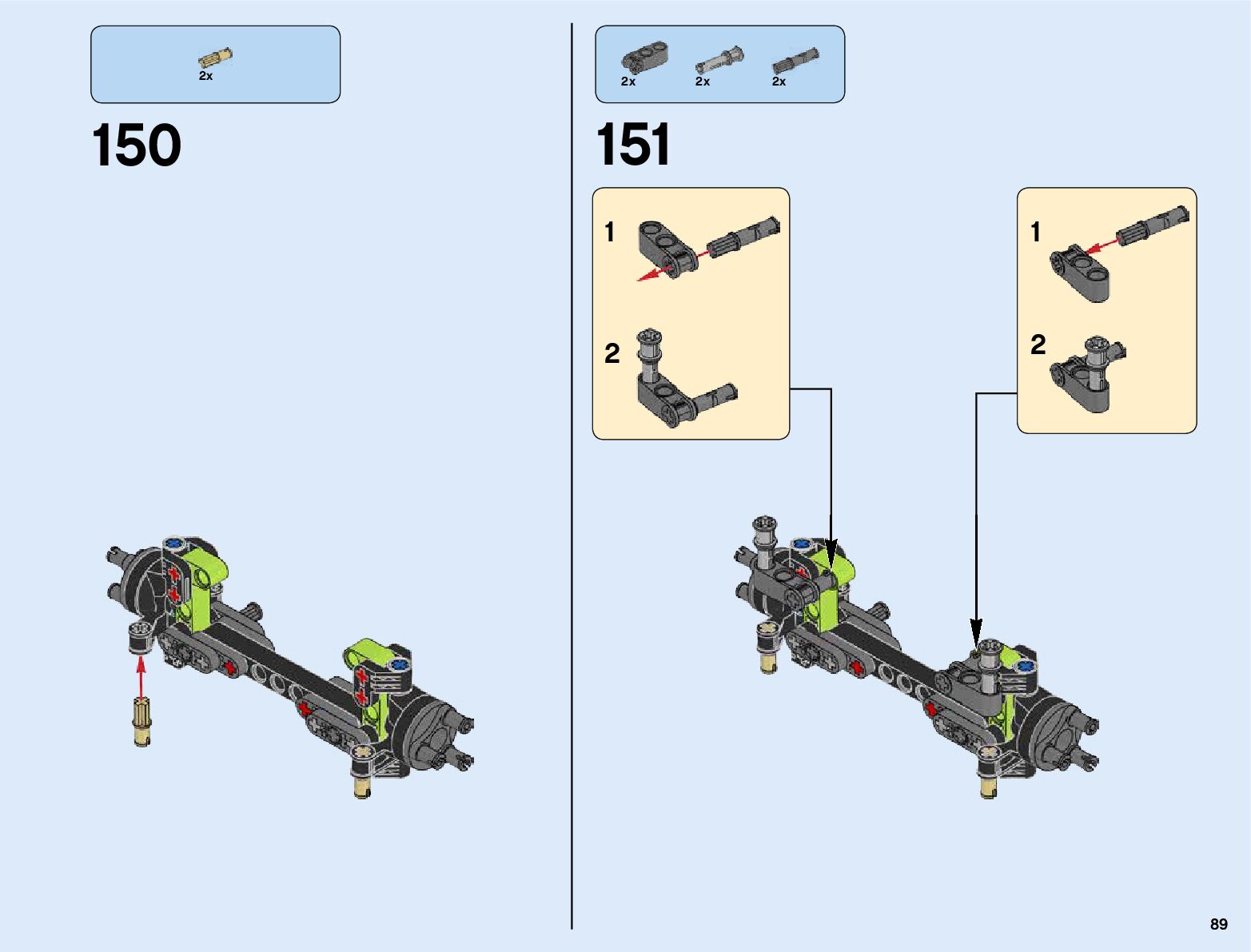 2x

150

2x 2x 2x

151

1

2

1

2

89