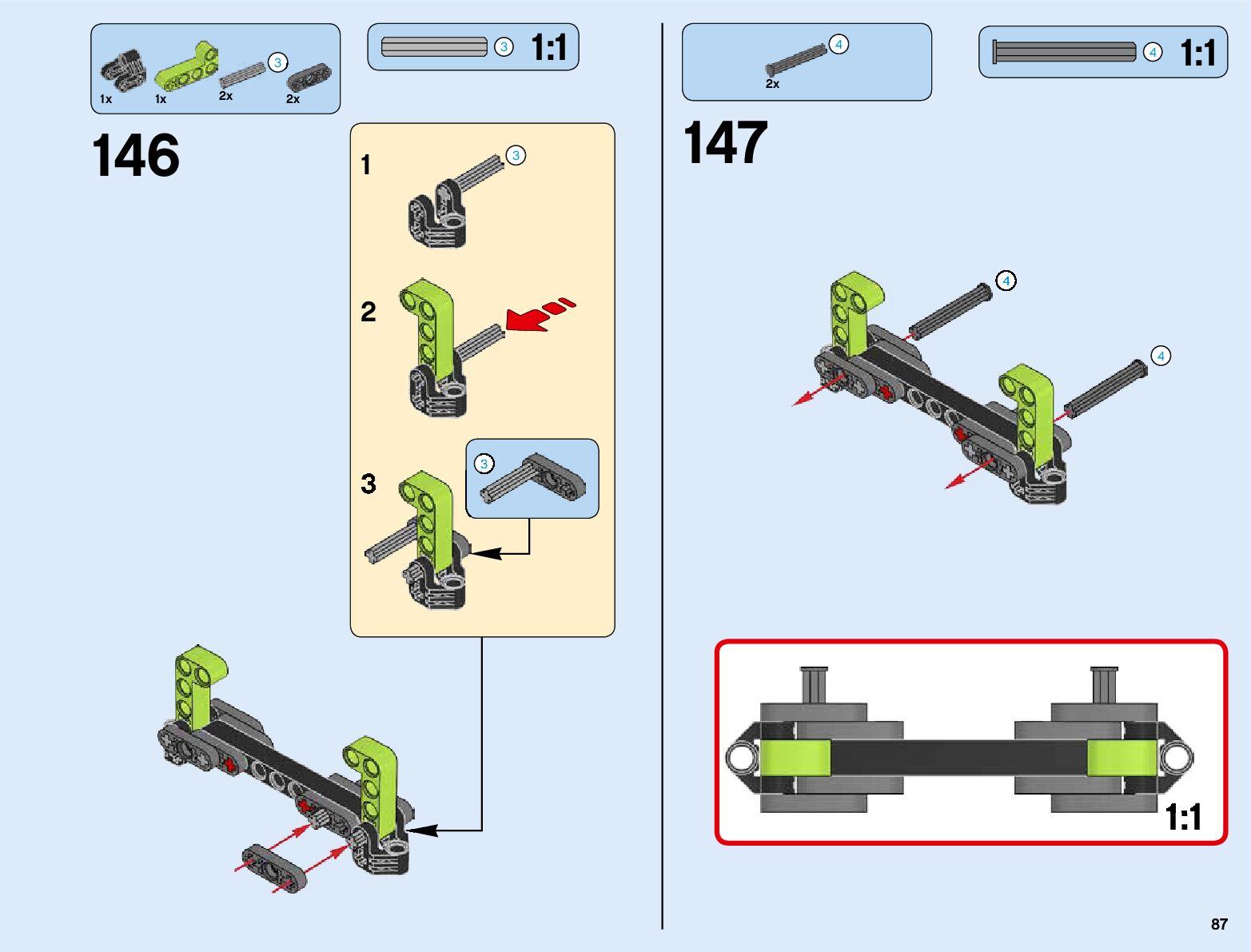 1x 1x 3 2x 2x

3 1:1

146

1 3

2

3 3

4 2x

4 1:1

147

4

4

1:1

87