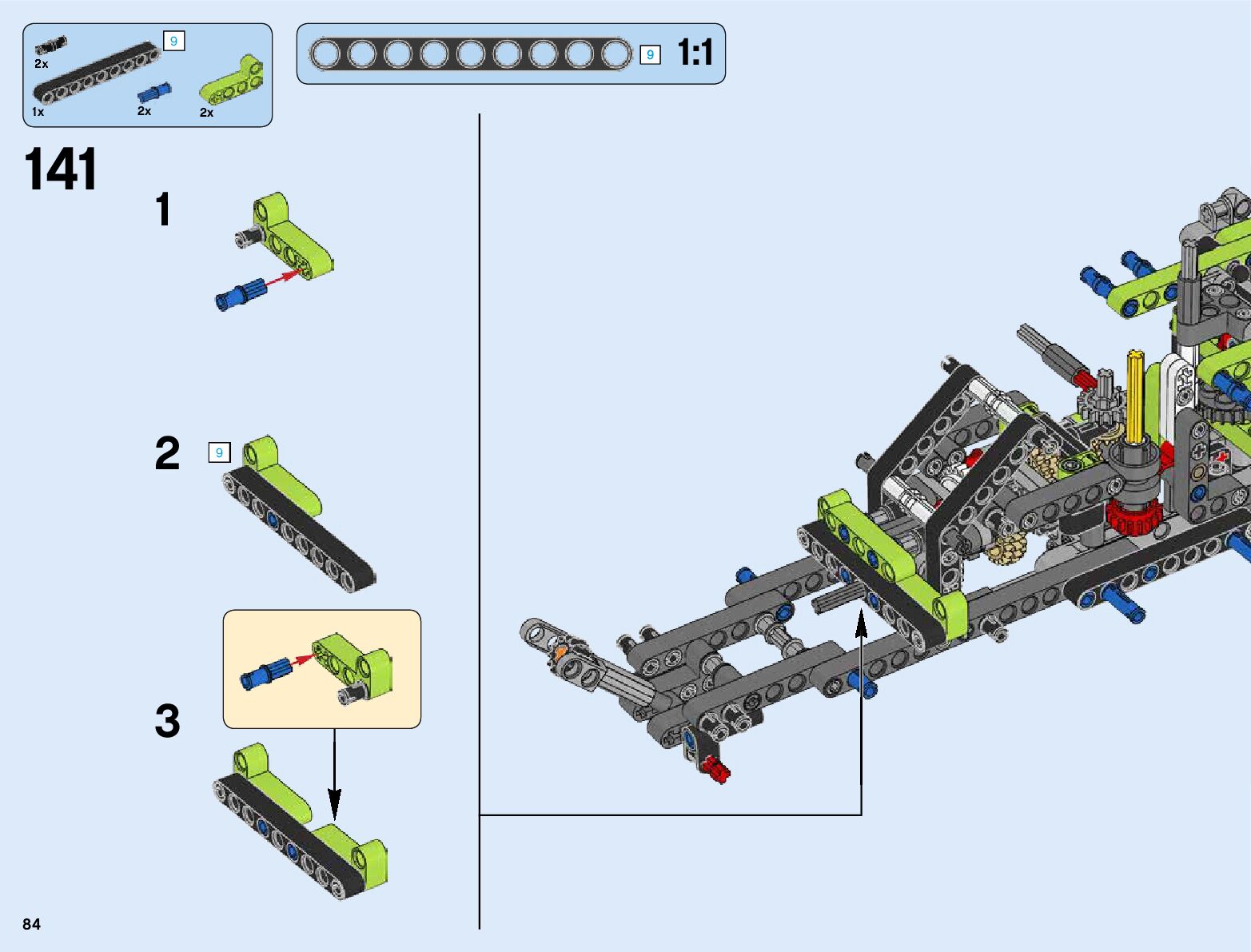 2x
9
1x
2x
2x

9 1:1

141

1

2 9

3

84