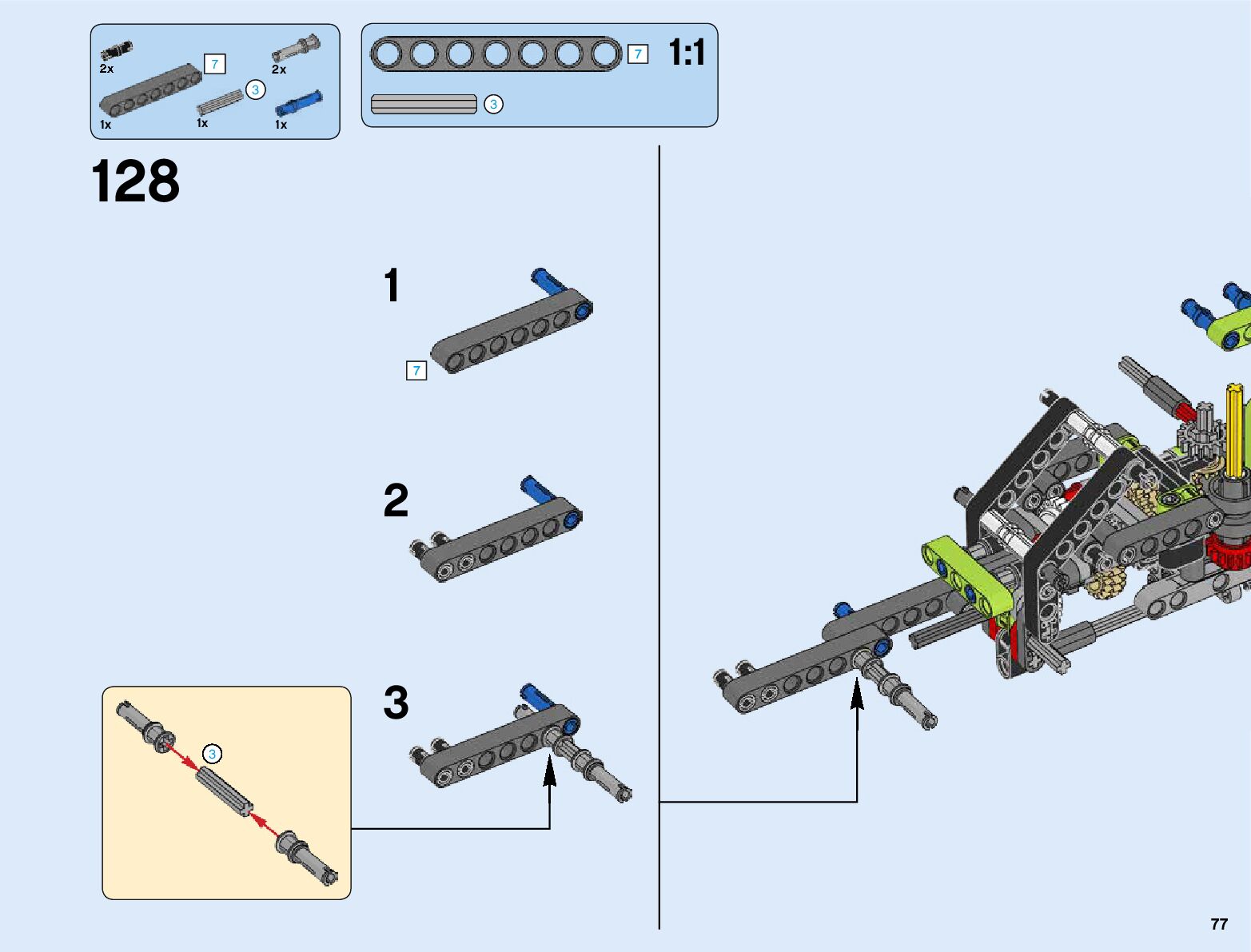 2x
7
2x
3
1x
1x
1x

7
1:1
3

128

1
7

2

3

3

77