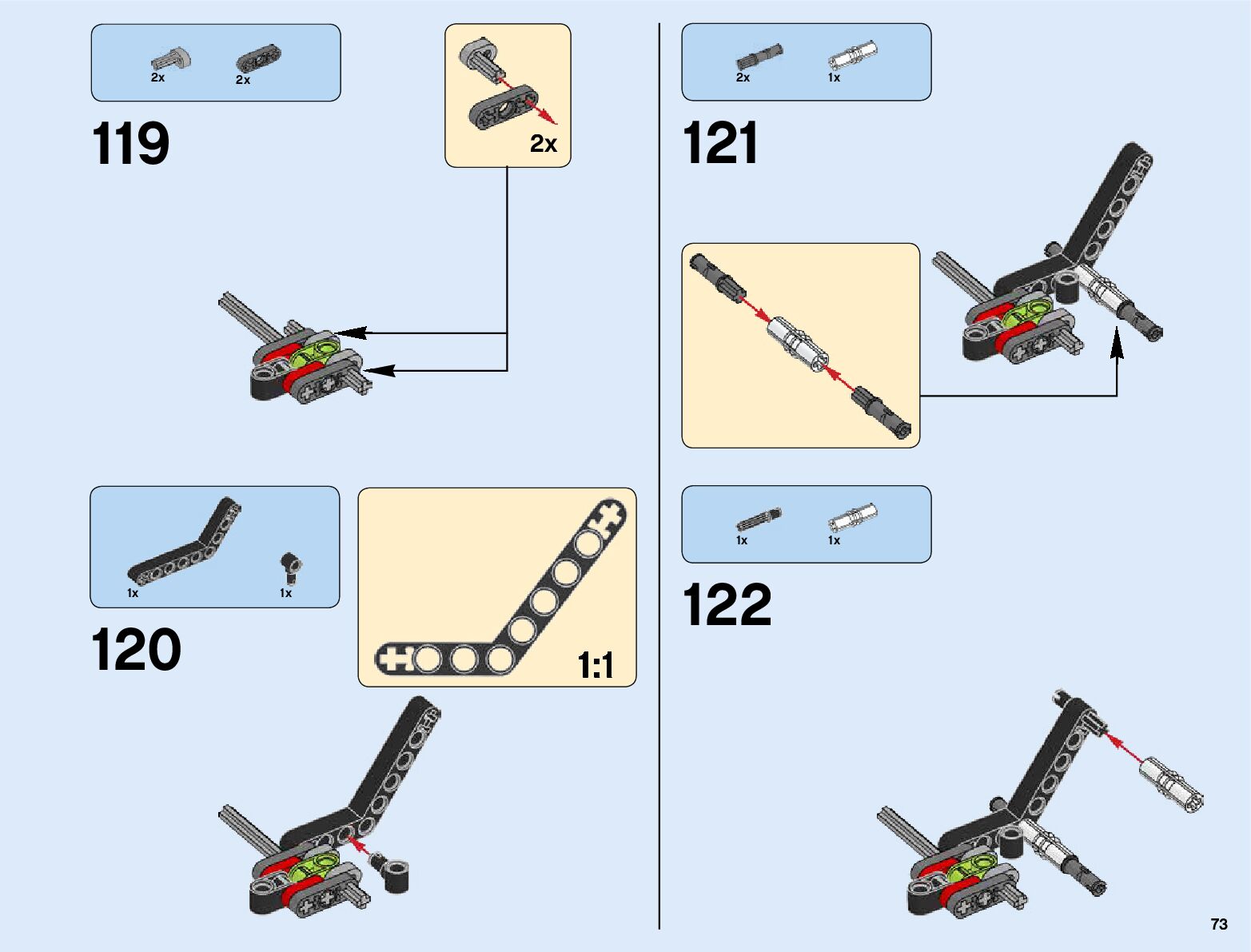 2x 2x

119

2x

1x 1x

120

1:1

2x 1x

121

1x 1x

122

73