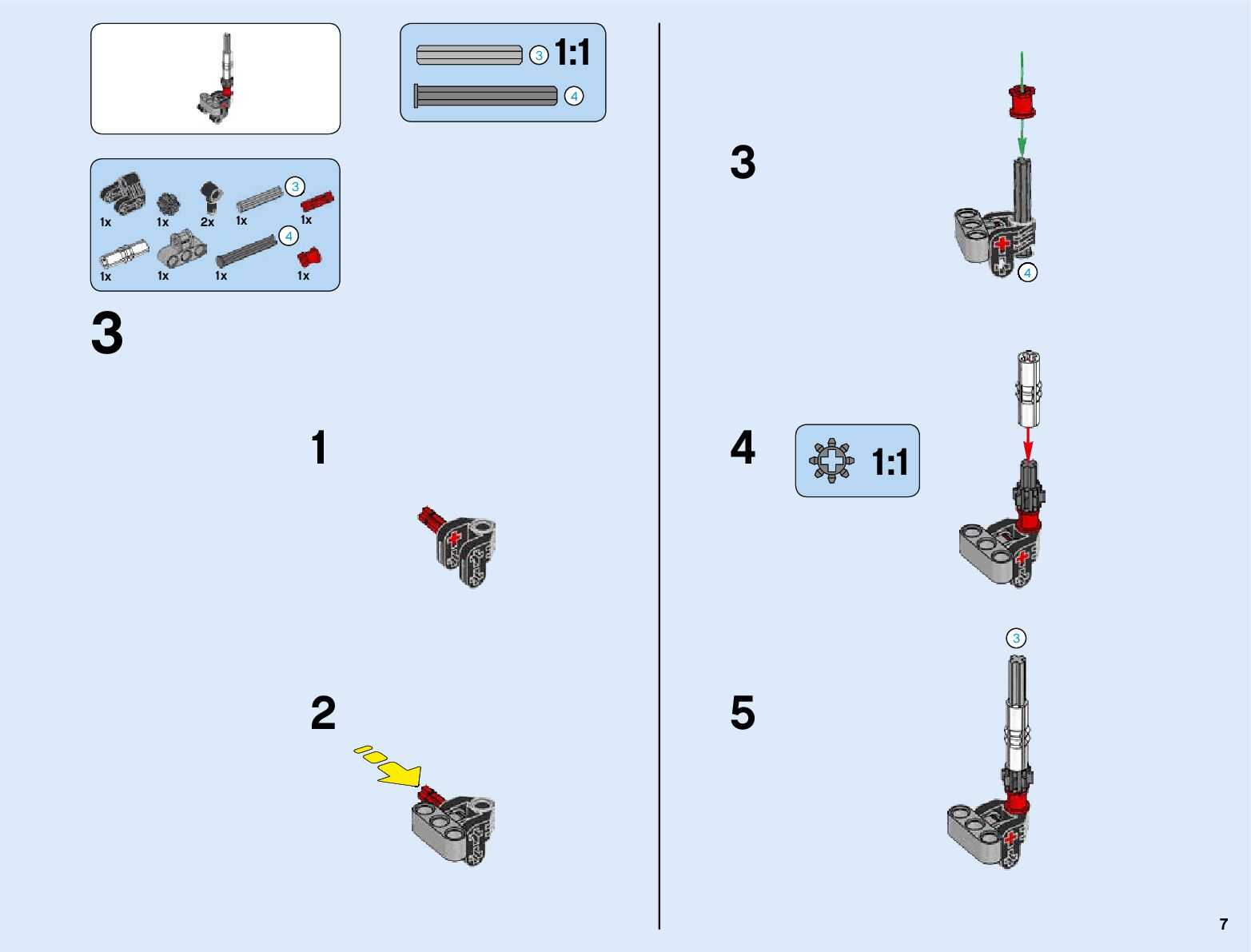 3 1:1
4

1x 1x 2x 1x 3 1x
1x 1x 1x 4 1x

3

1

2

3

4

4 1:1

3

5

7