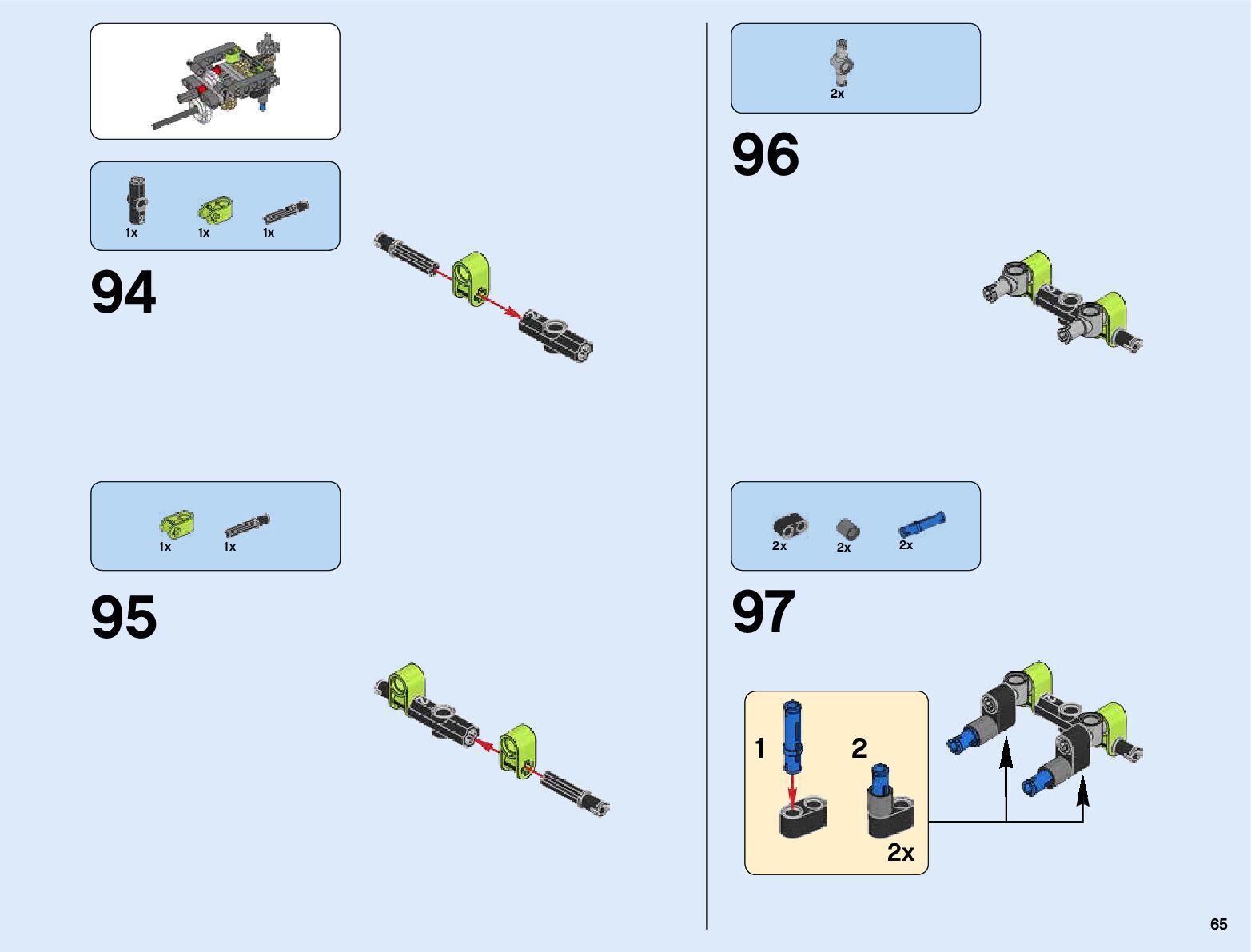 1x 1x 1x

94

1x 1x

95

2x

96

2x 2x 2x

97

1

2

2x

65