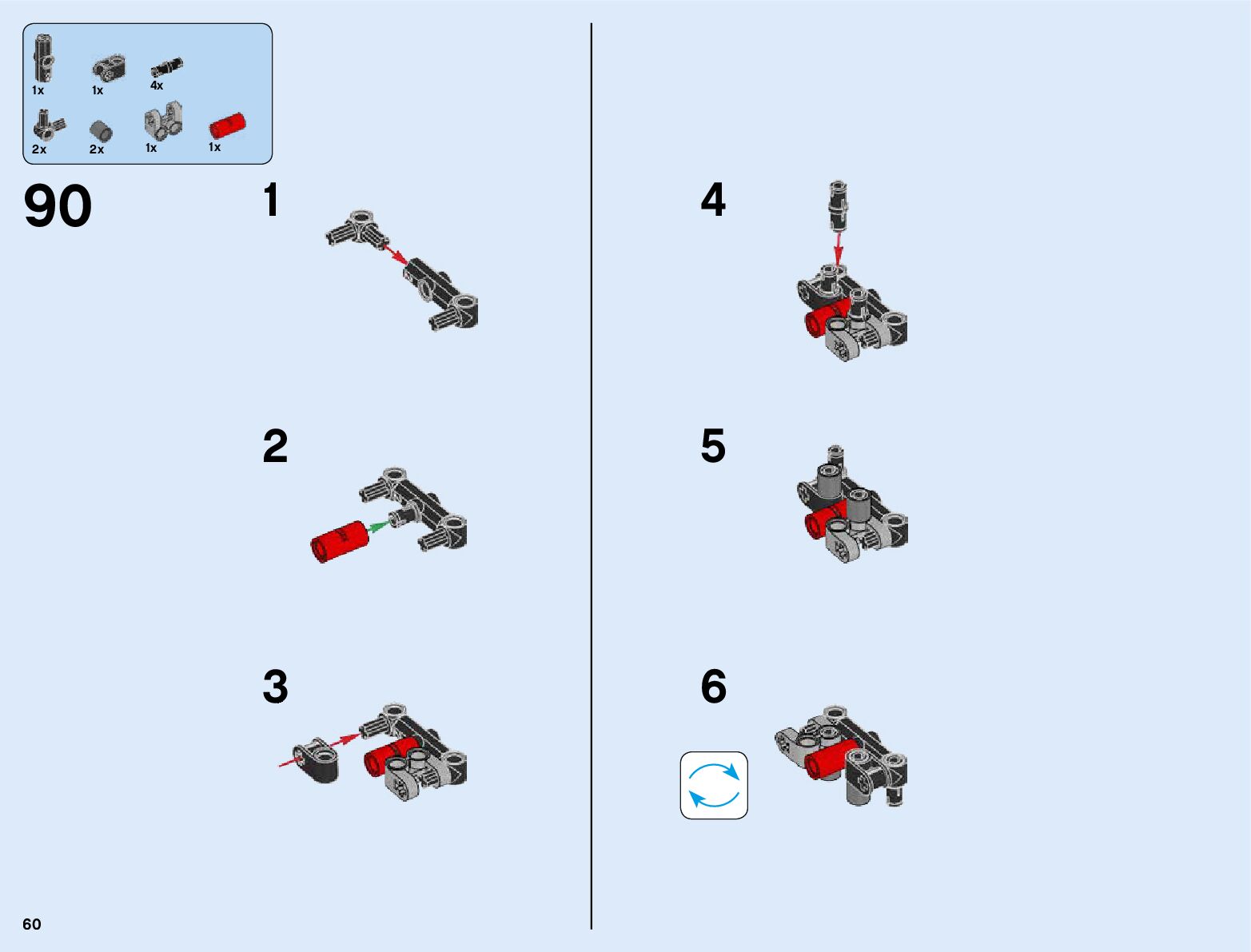 1x
1x
4x
2x
2x
1x
1x

90

1

2

3

4

5

6

60