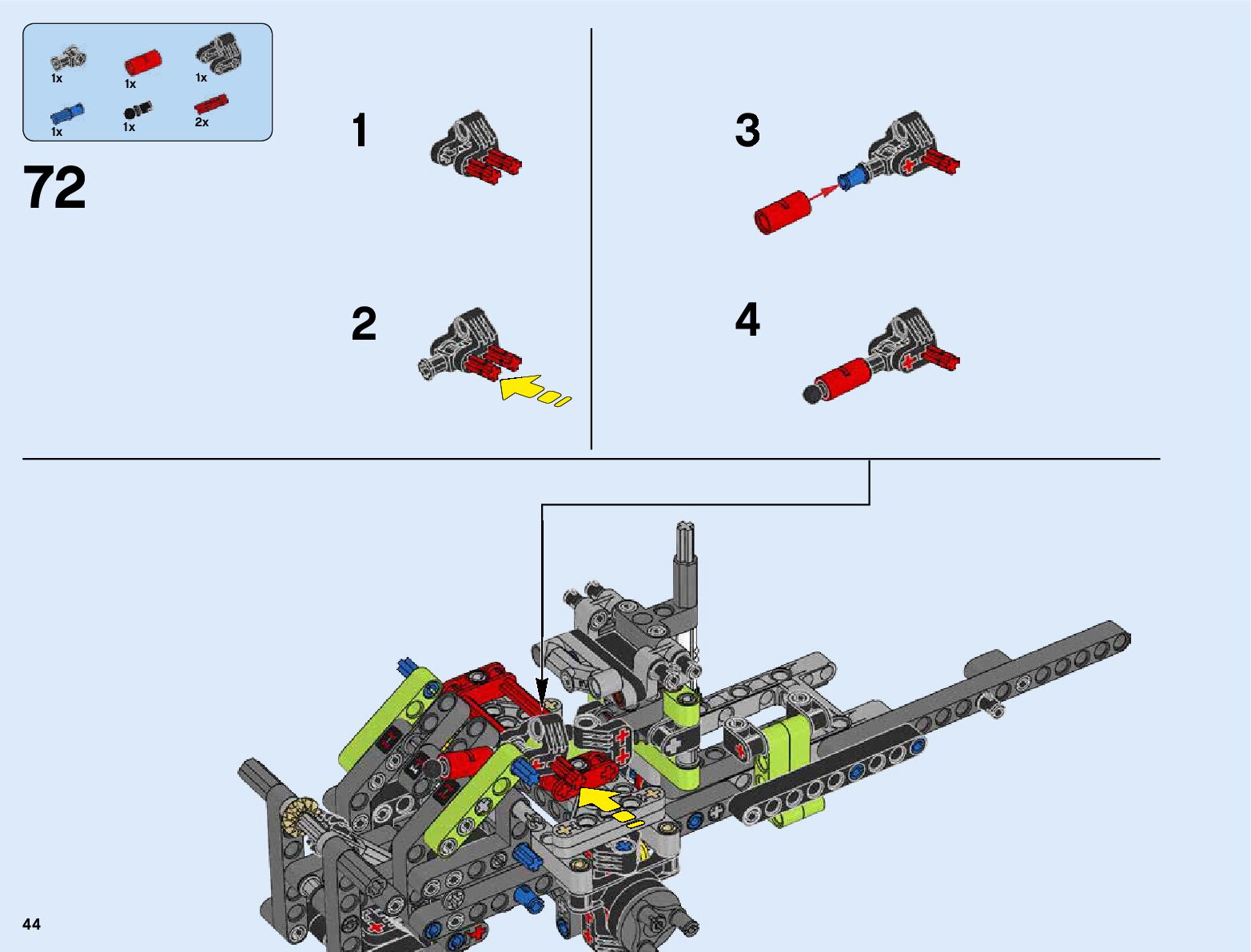 1x 1x 1x
1x 1x 2x

72

1

2

3

4

44