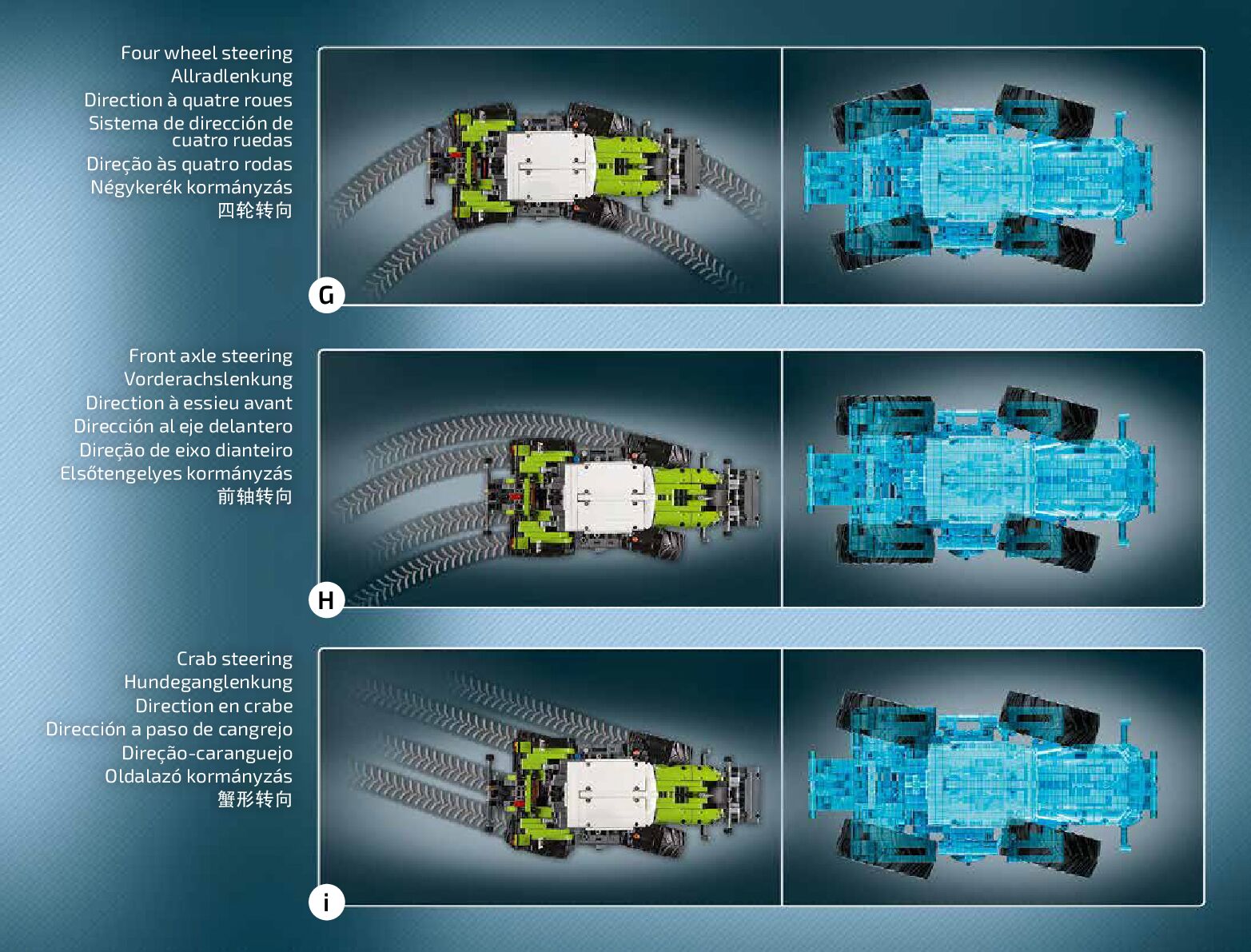 Four wheel steering
Allradlenkung
Direction à quatre roues
Sistema de dirección de cuatro ruedas
Direção às quatro rodas
Négykerék kormányzás
四轮转向

G

Front axle steering
Vorderachslenkung
Direction à essieu avant
Dirección al eje delantero
Direção de eixo dianteiro
Elsőtengelyes kormányzás
前轴转向

H

Crab steering
Hundeganglenkung
Direction en crabe
Dirección a paso de cangrejo
Direção-caranguejo
Oldalazó kormányzás
蟹形转向

i