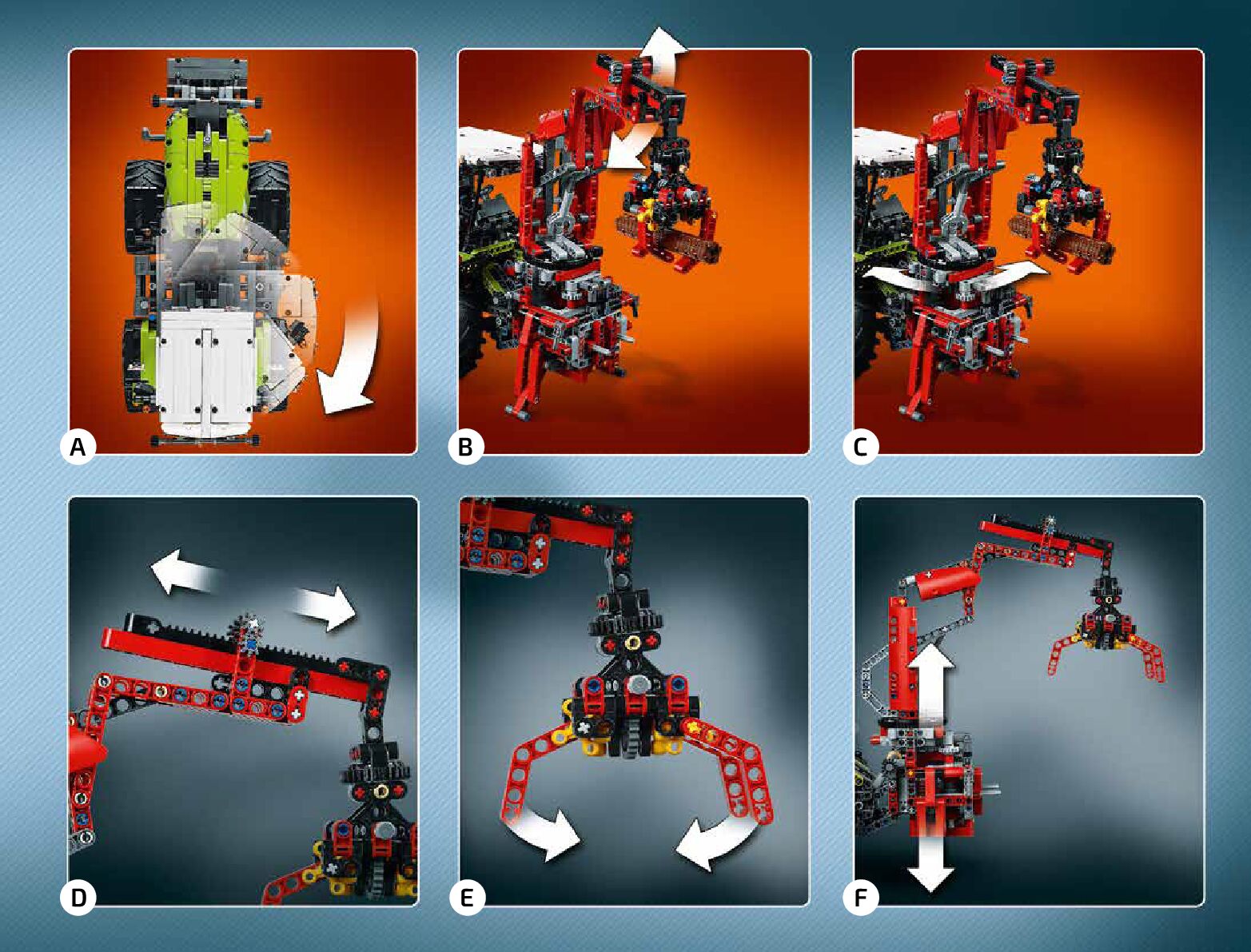 A

B

C

D

E

F