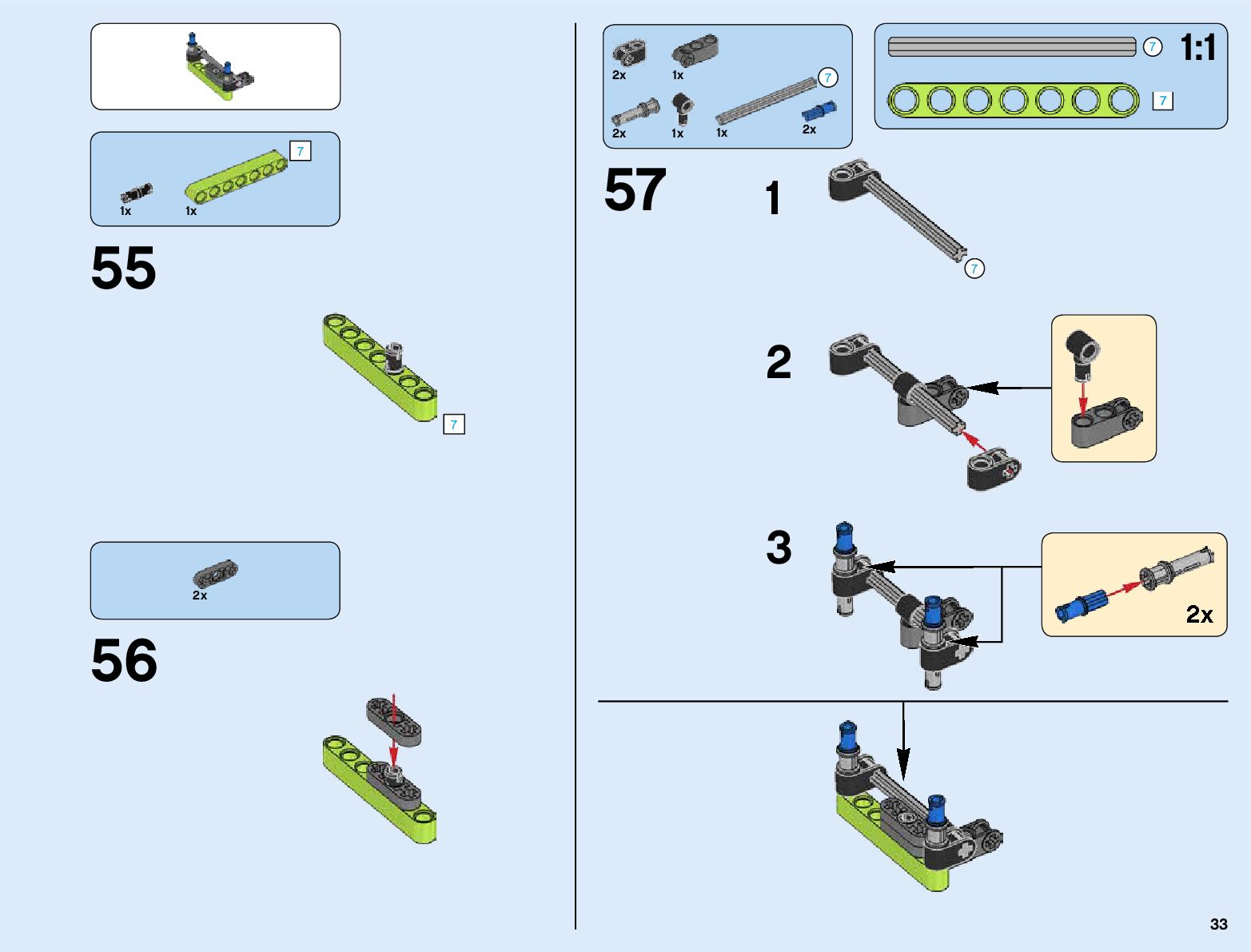 7
1x
1x

55

7

2x

56

2x
1x
7
2x
1x
1x
2x

7
1:1
7

57

1

7

2

3

2x

33