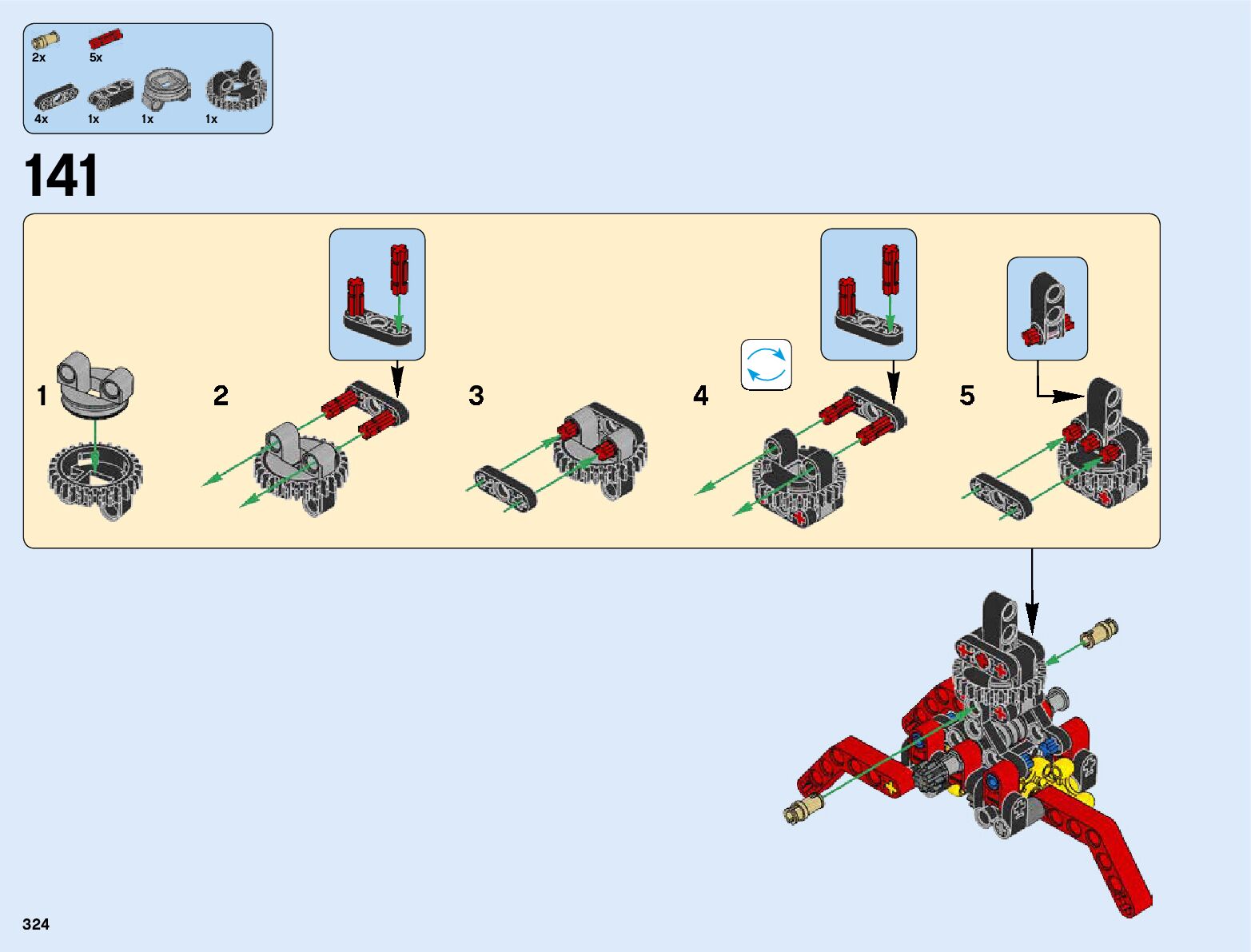 2x
5x
4x
1x
1x
1x

141

1
2
3
4
5

324