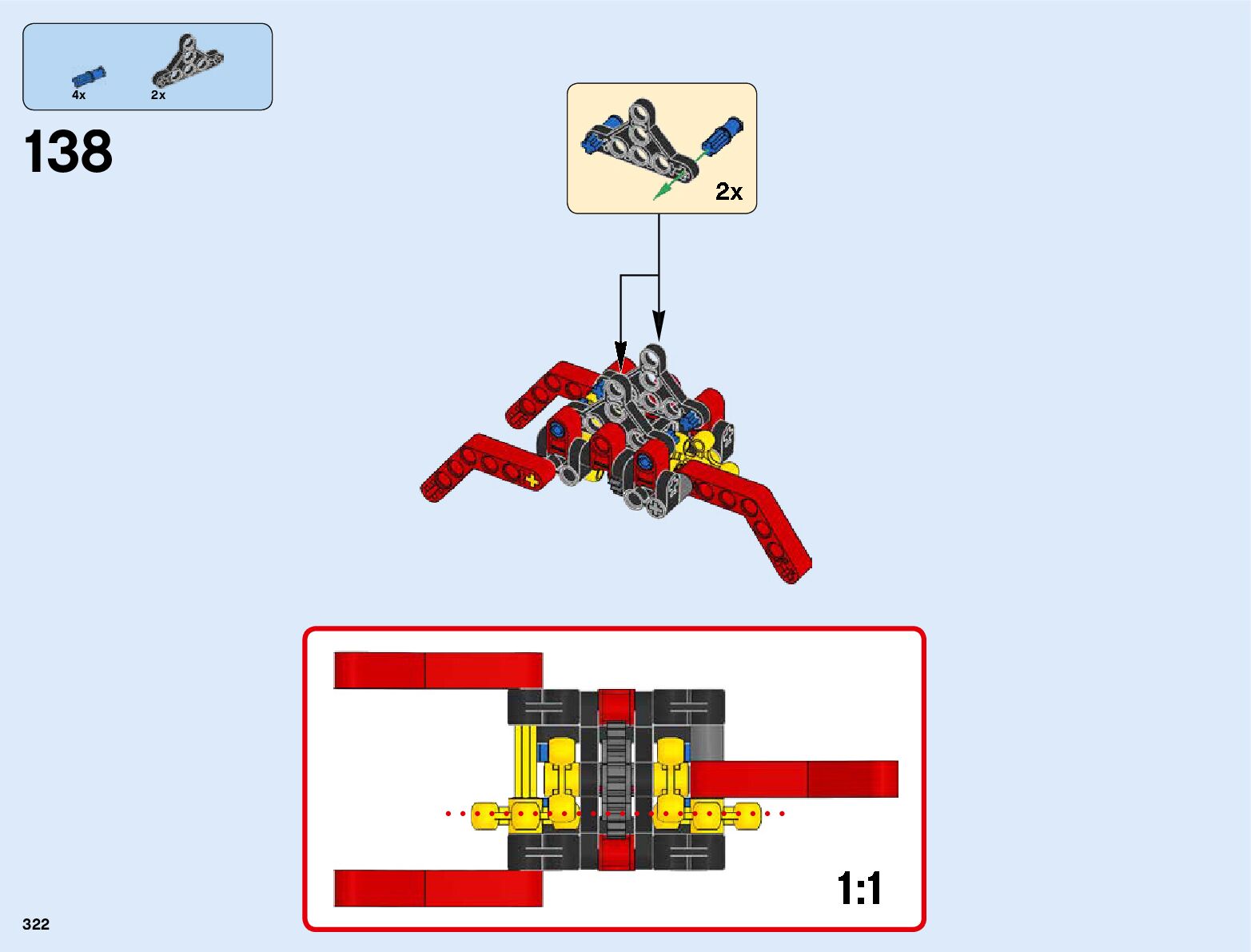 4x 2x

138

2x

1:1

322