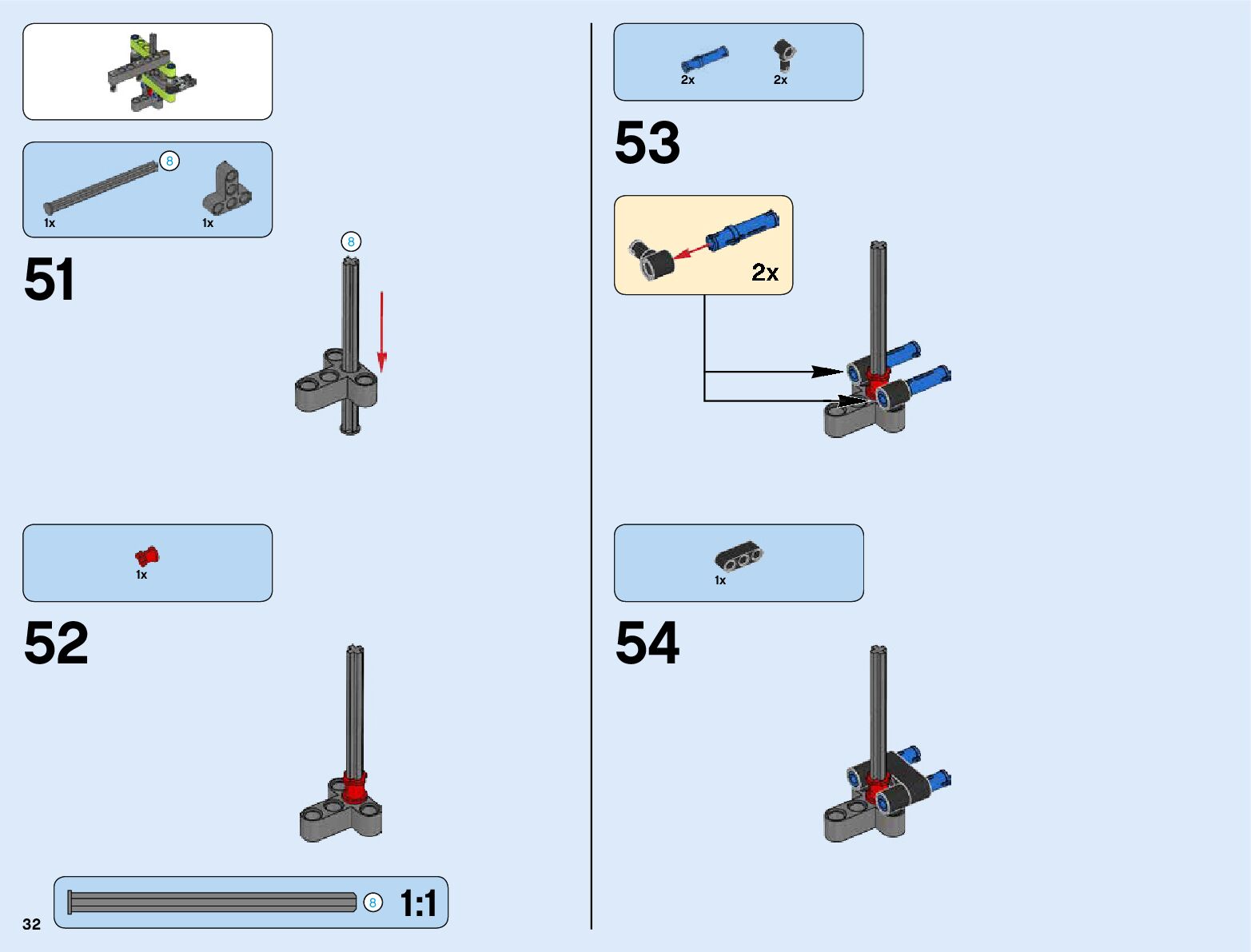 8
1x
1x

51

8

1x

52

8
1:1

32

2x
2x

53

2x

1x

54