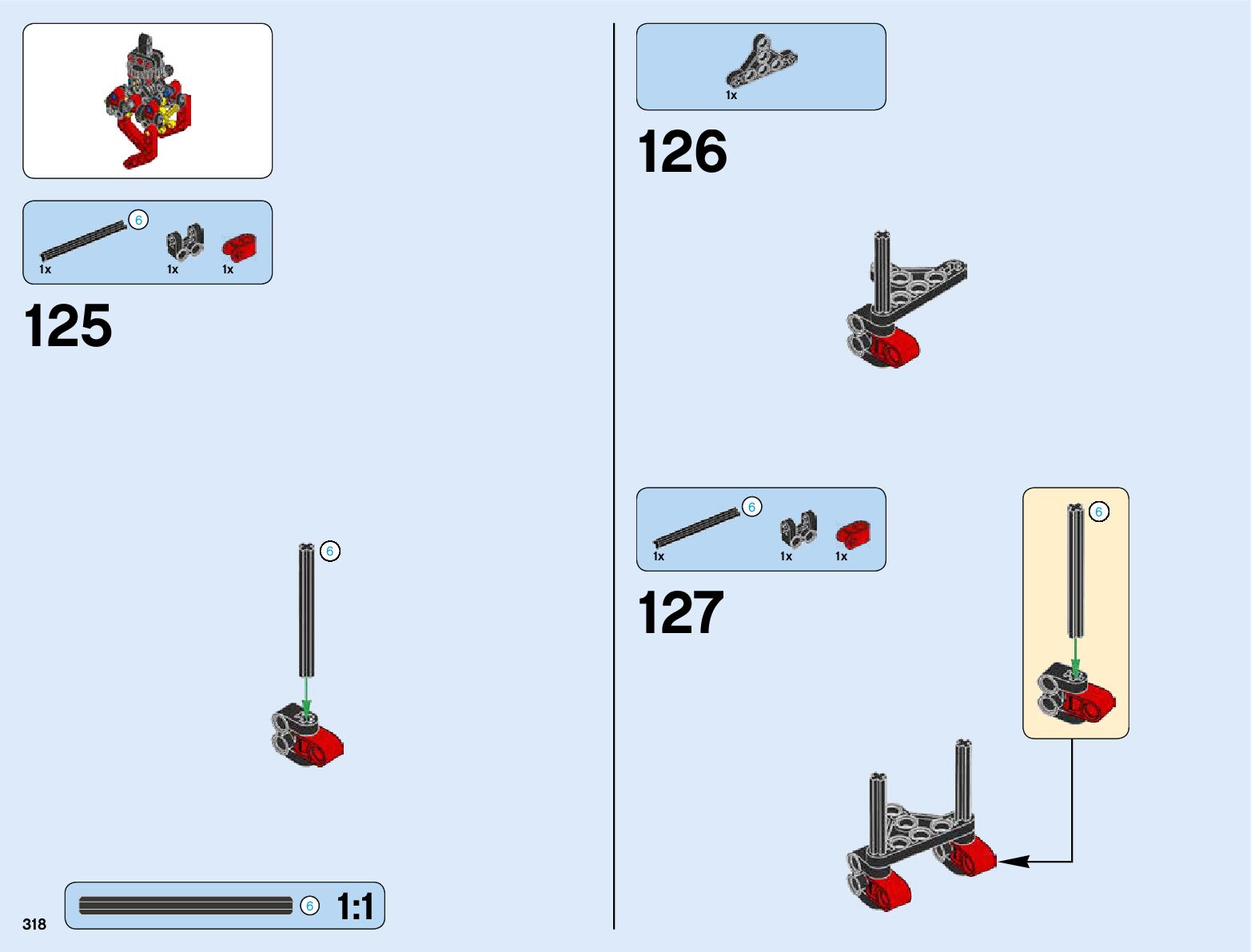 6
1x
1x
1x

125

6

6
1:1

318

1x

126

6
1x
1x
1x

127

6