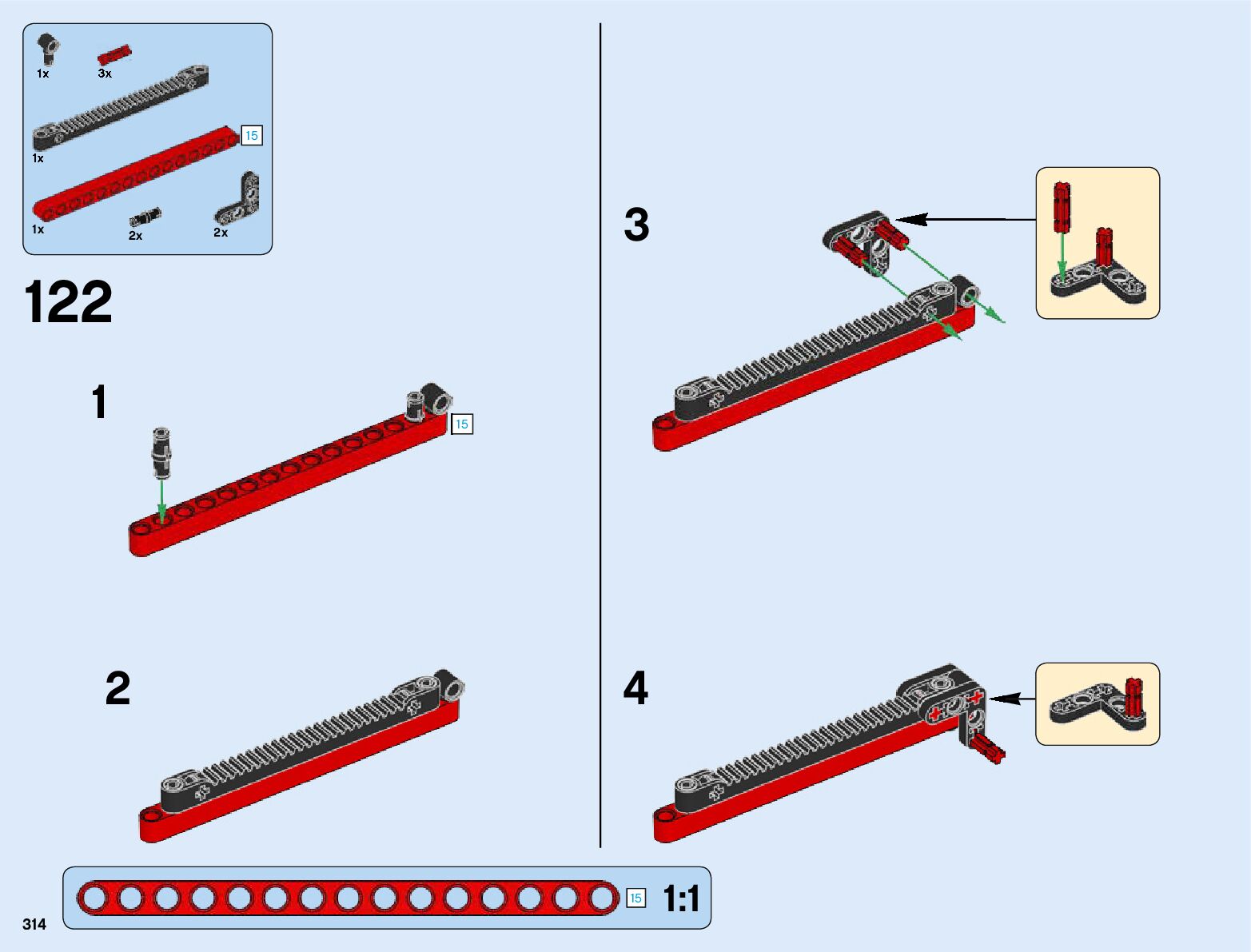 1x 3x

1x 15

1x 2x 2x

122

1

15

2

3

4

15 1:1

314