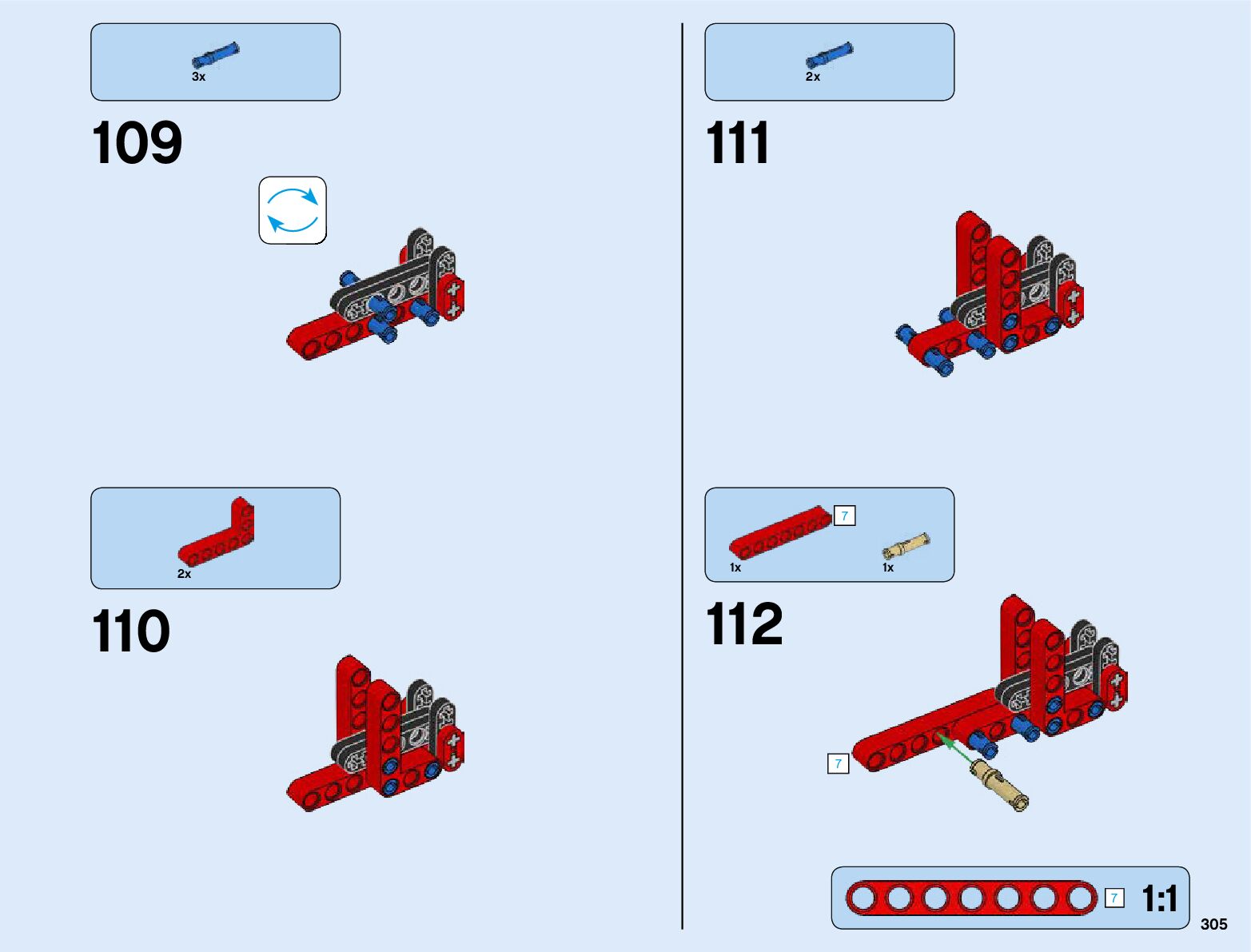 3x

109

2x

110

2x

111

7

1x

1x

112

7

7

1:1

305