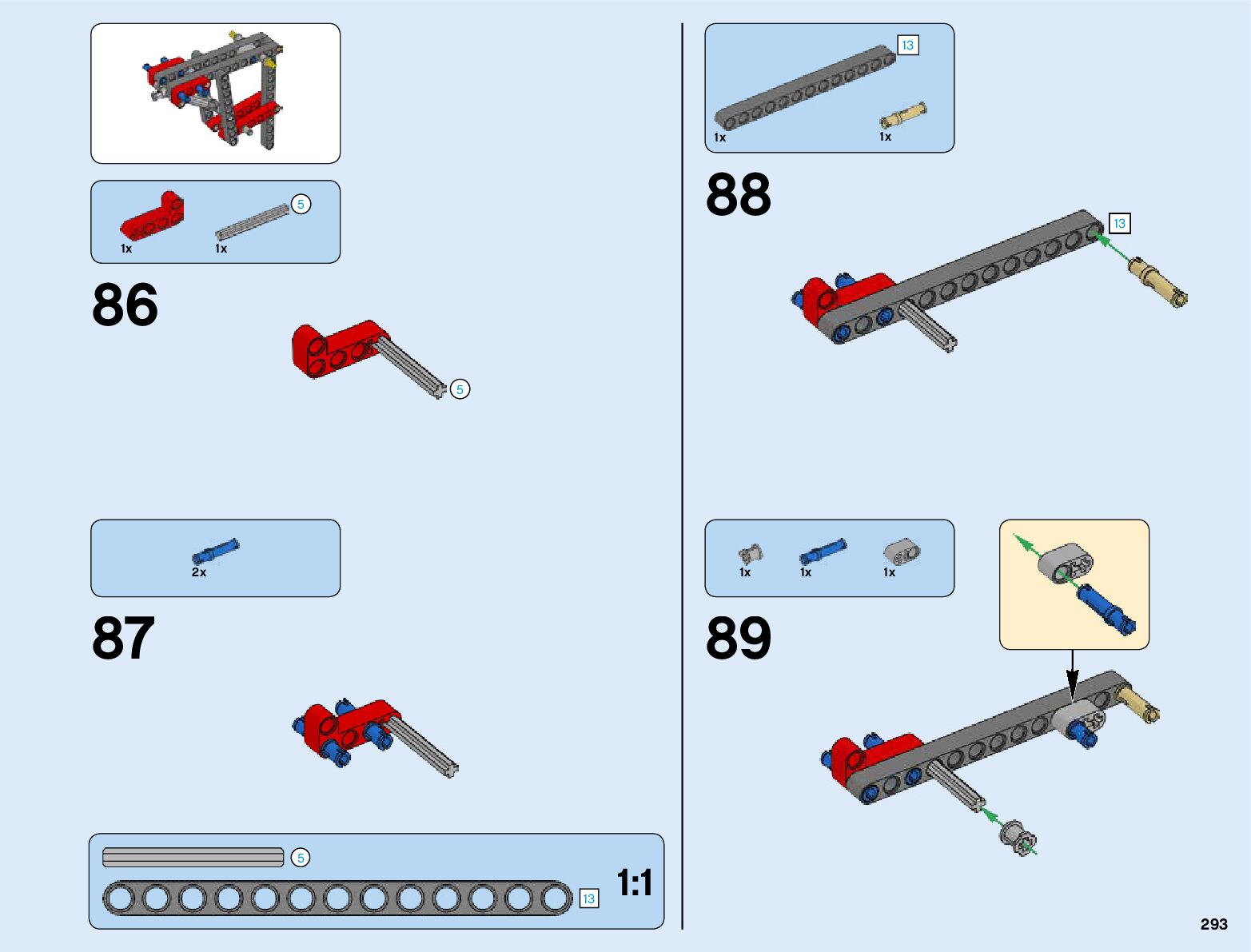 1x 1x 5

86

5

2x

87

5

13 1:1

13

1x 1x

88

13

1x 1x 1x

89

293