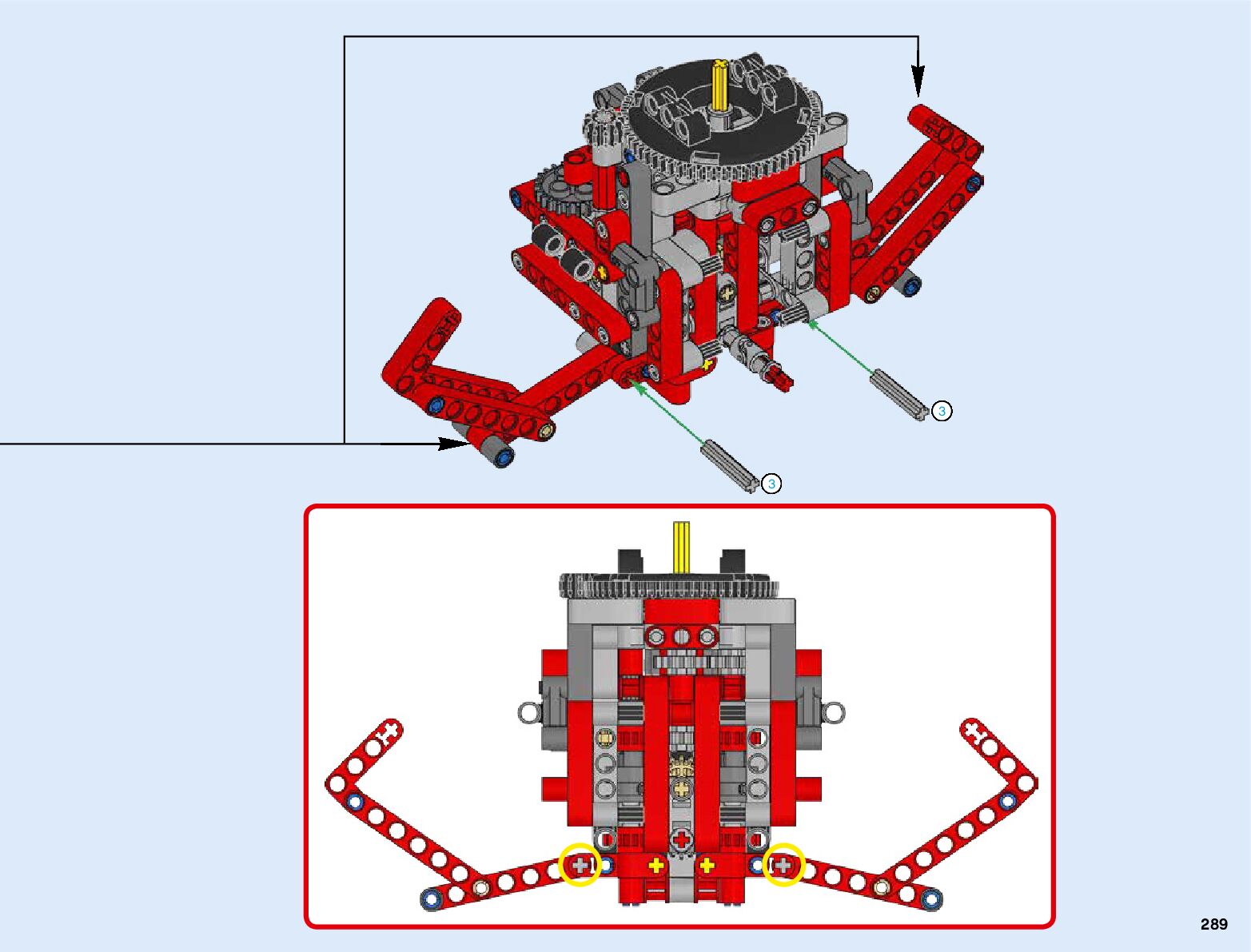 3

3

289