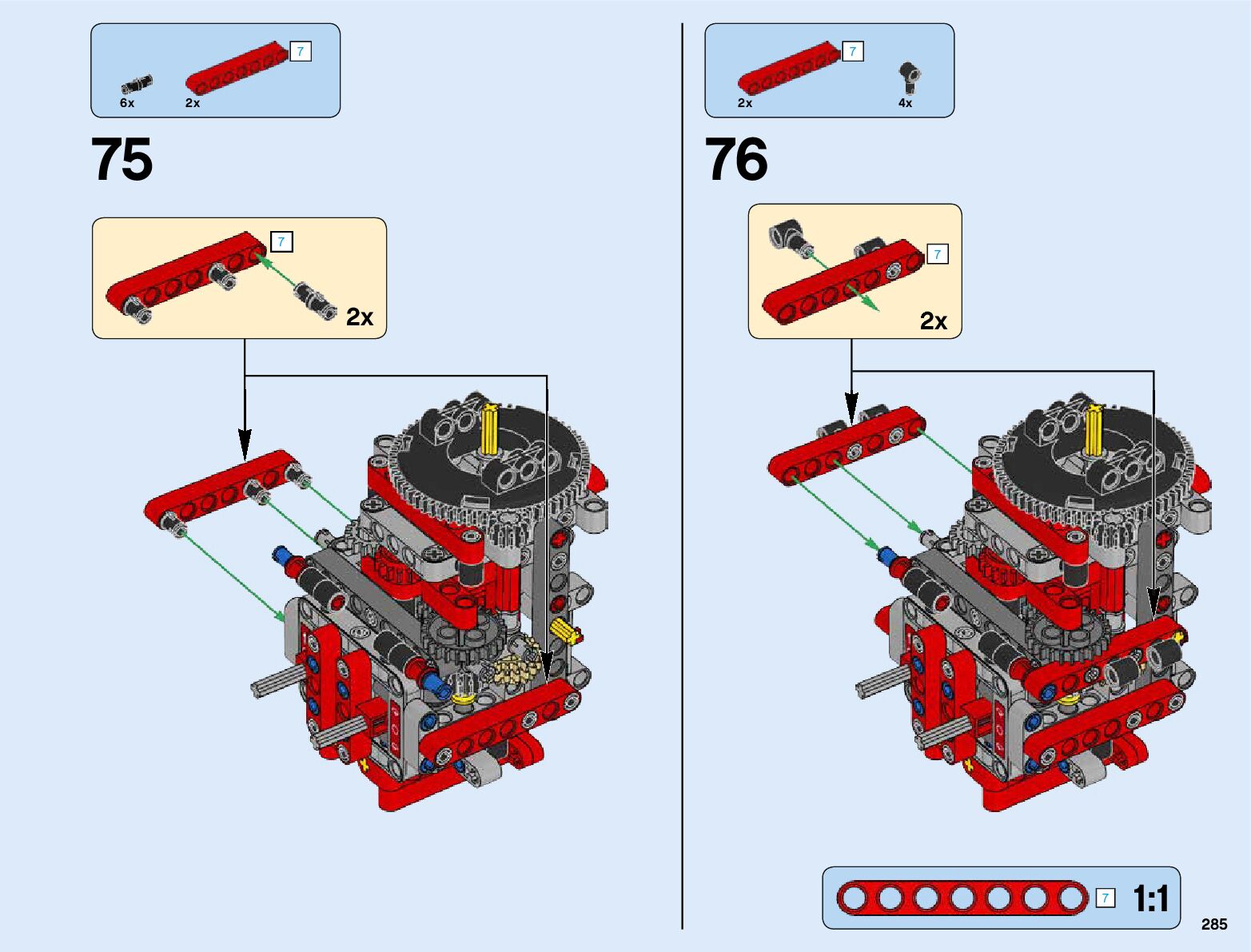 7
6x
2x

75

7
2x

7
2x
4x

76

7
2x

7
1:1

285