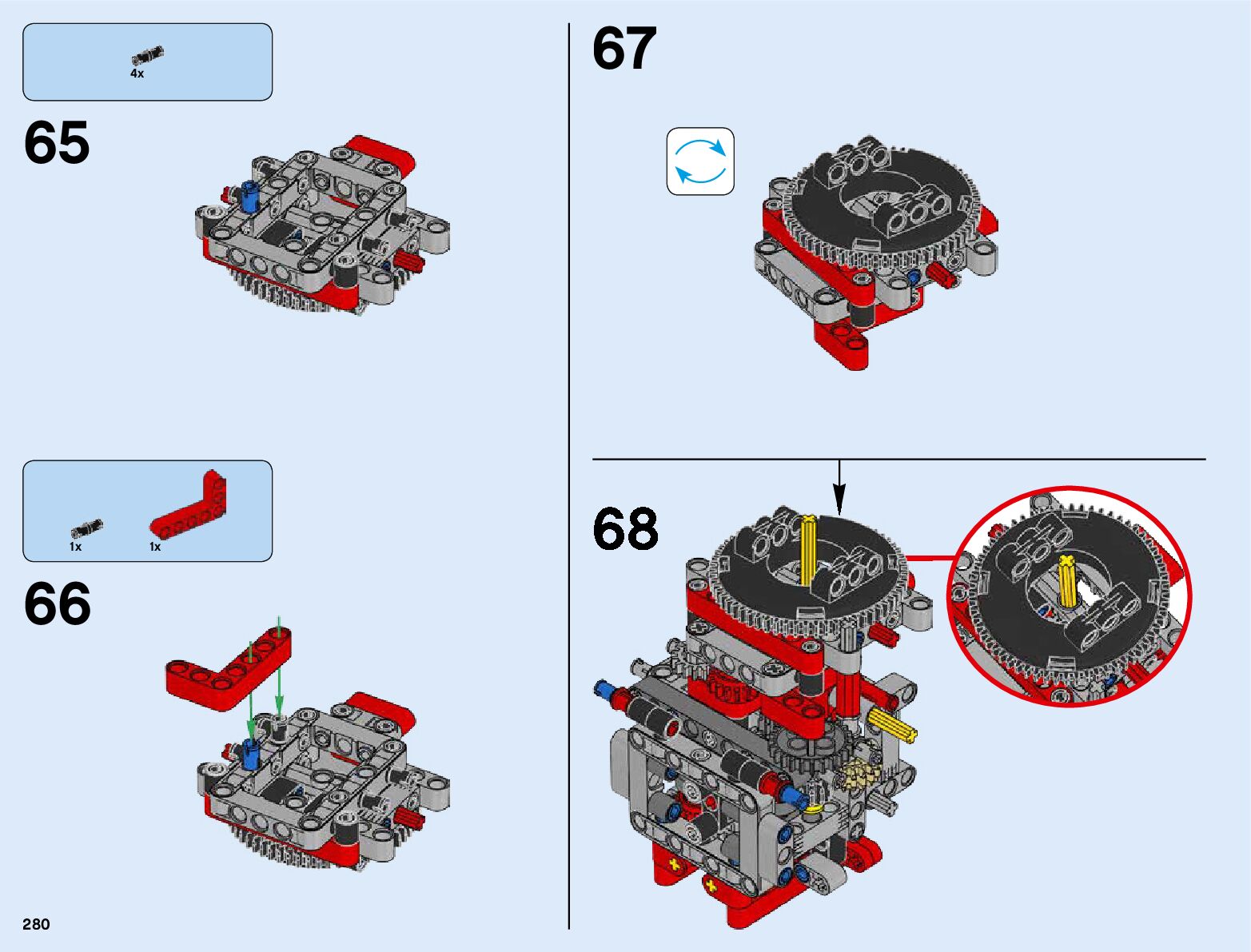 4x

65

1x

1x

66

280

67

68