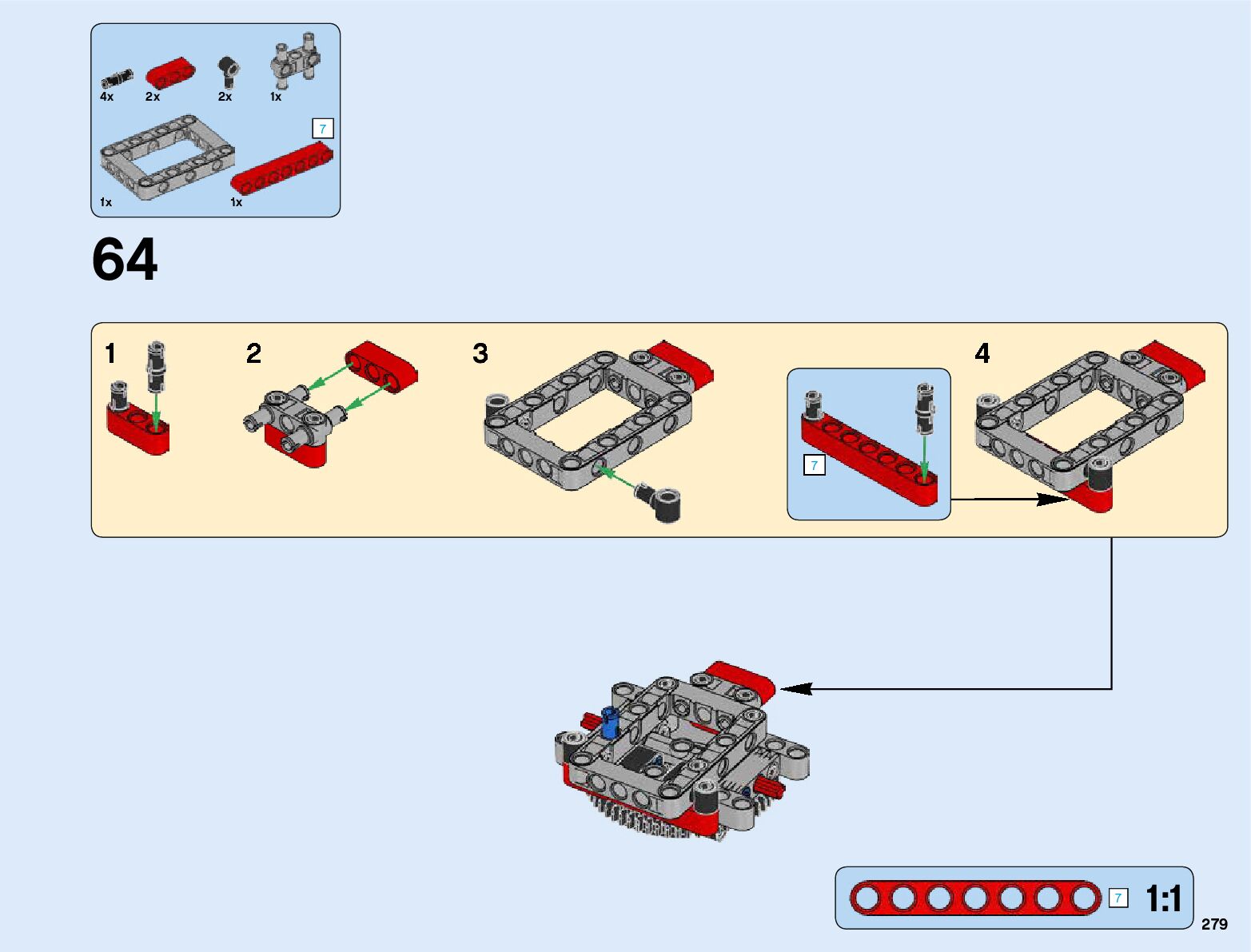 4x 2x 2x 1x

7

1x 1x

64

1

2

3

7

4

7 1:1

279