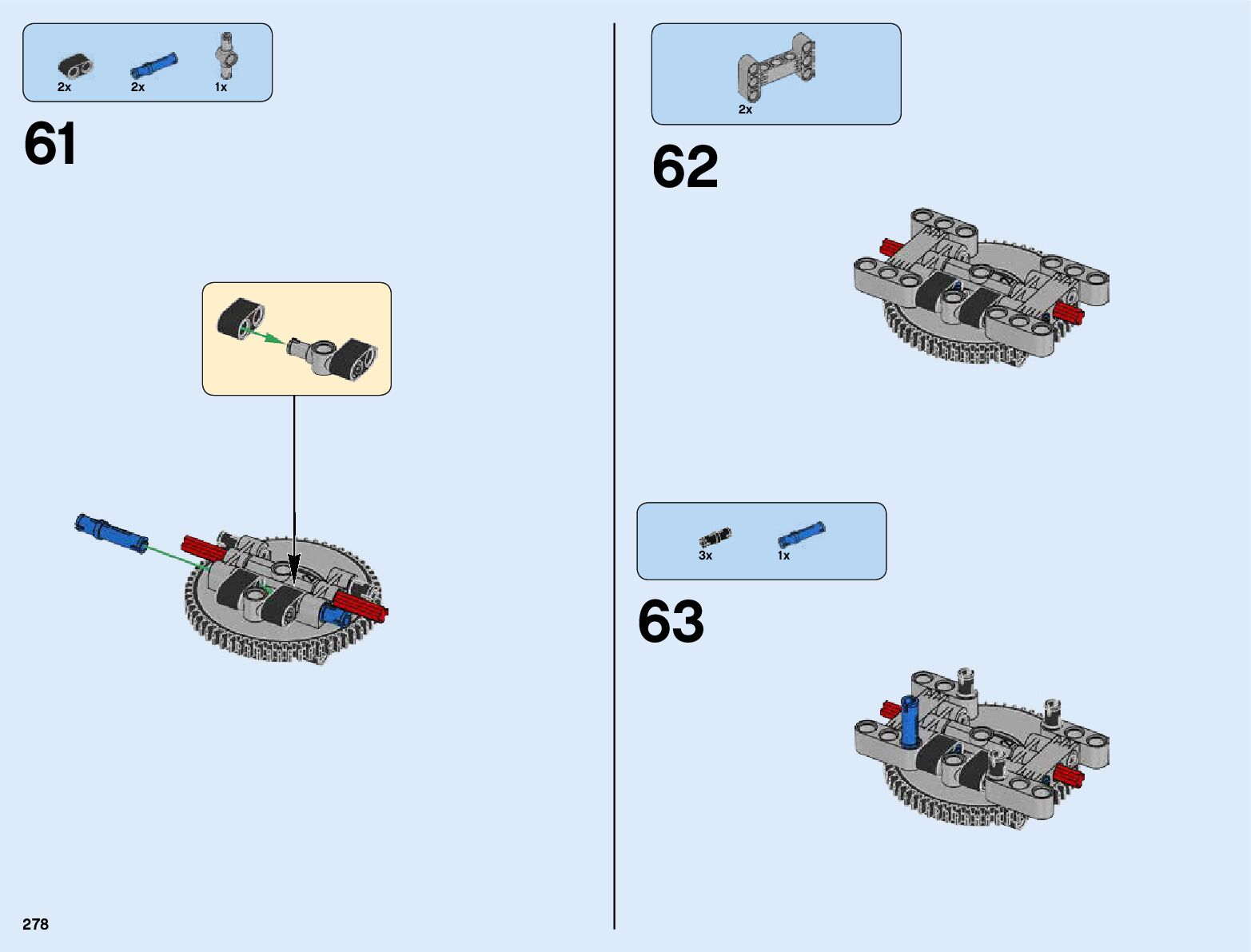 2x 2x 1x

61

278

2x

62

3x 1x

63