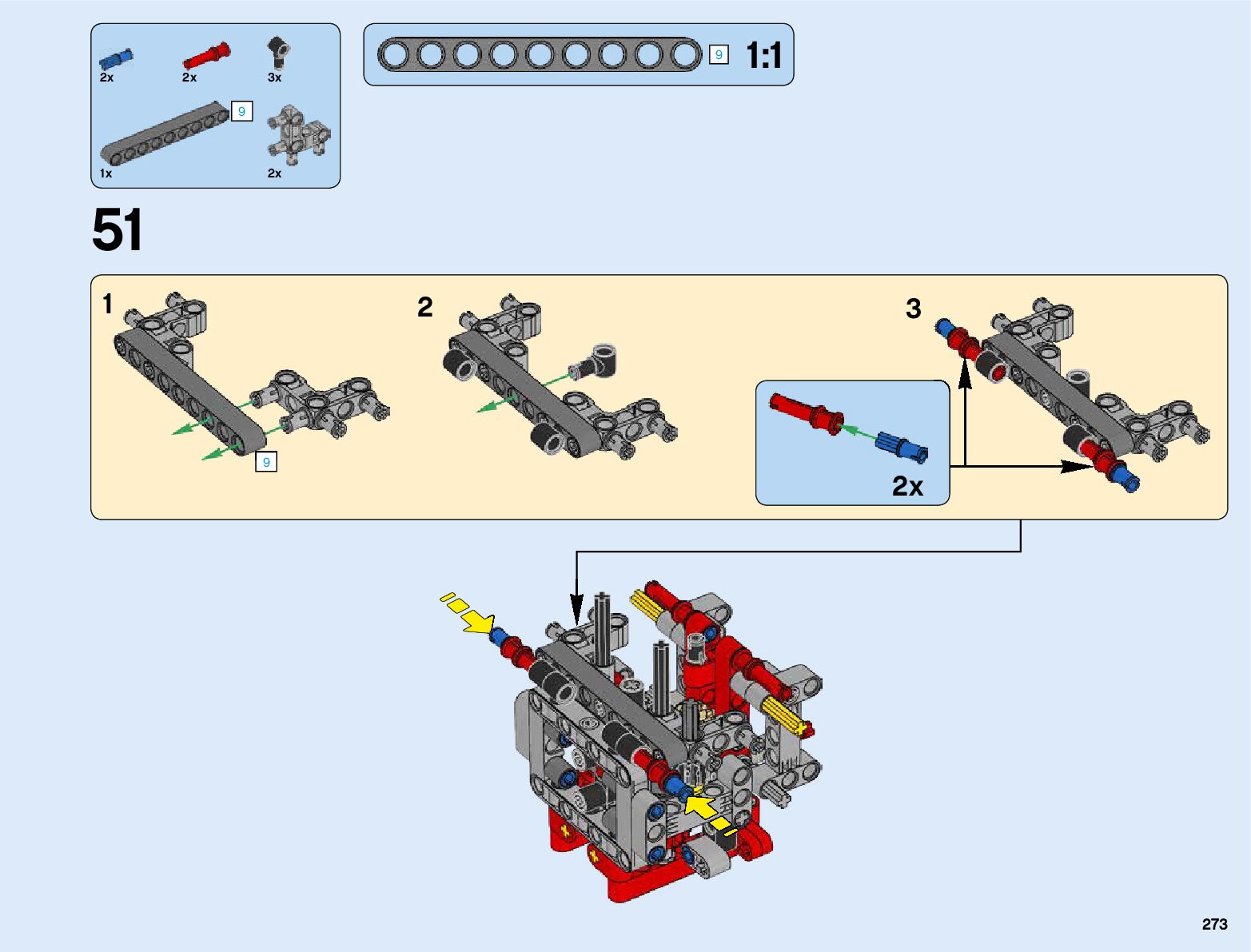 2x
2x
3x
9
1x
2x

9 1:1

51

1
9

2

3

2x

273