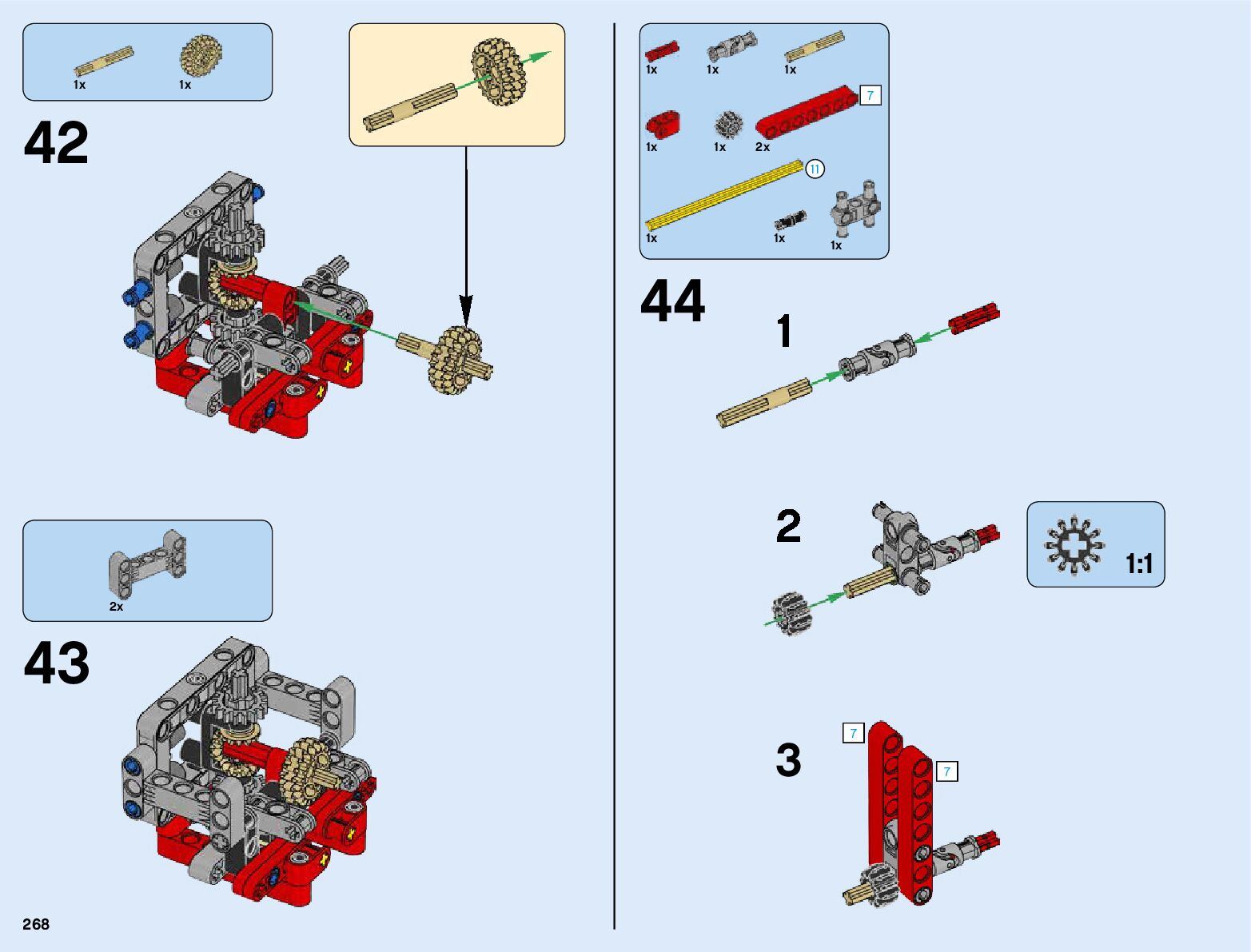 1x 1x

42

2x

43

268

1x 1x 1x

7

1x 1x 2x

11

1x 1x 1x

44

1

2

1:1

3

7

7