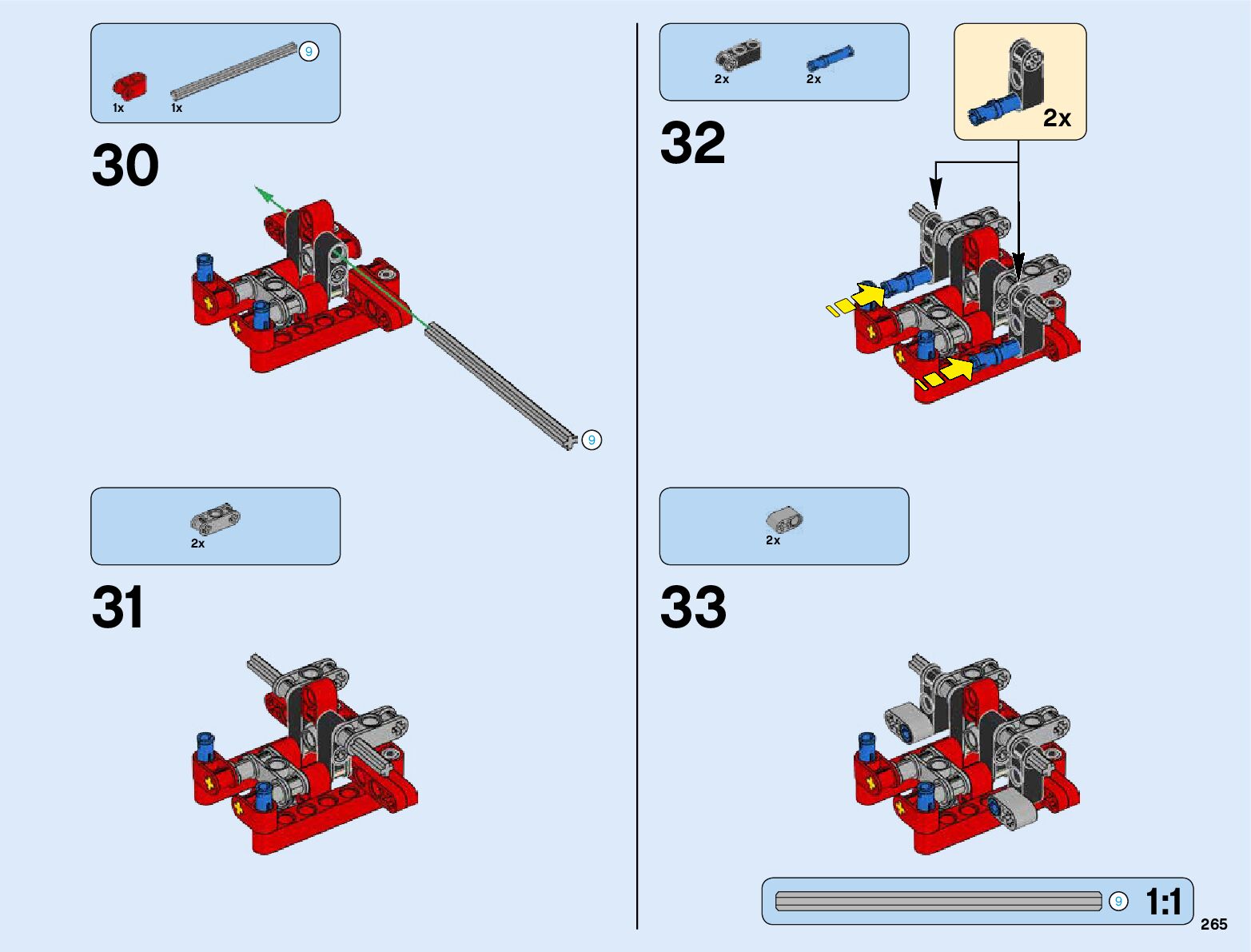 9
1x 1x

30

9

2x

31

2x 2x

2x

32

2x

33

9 1:1

265