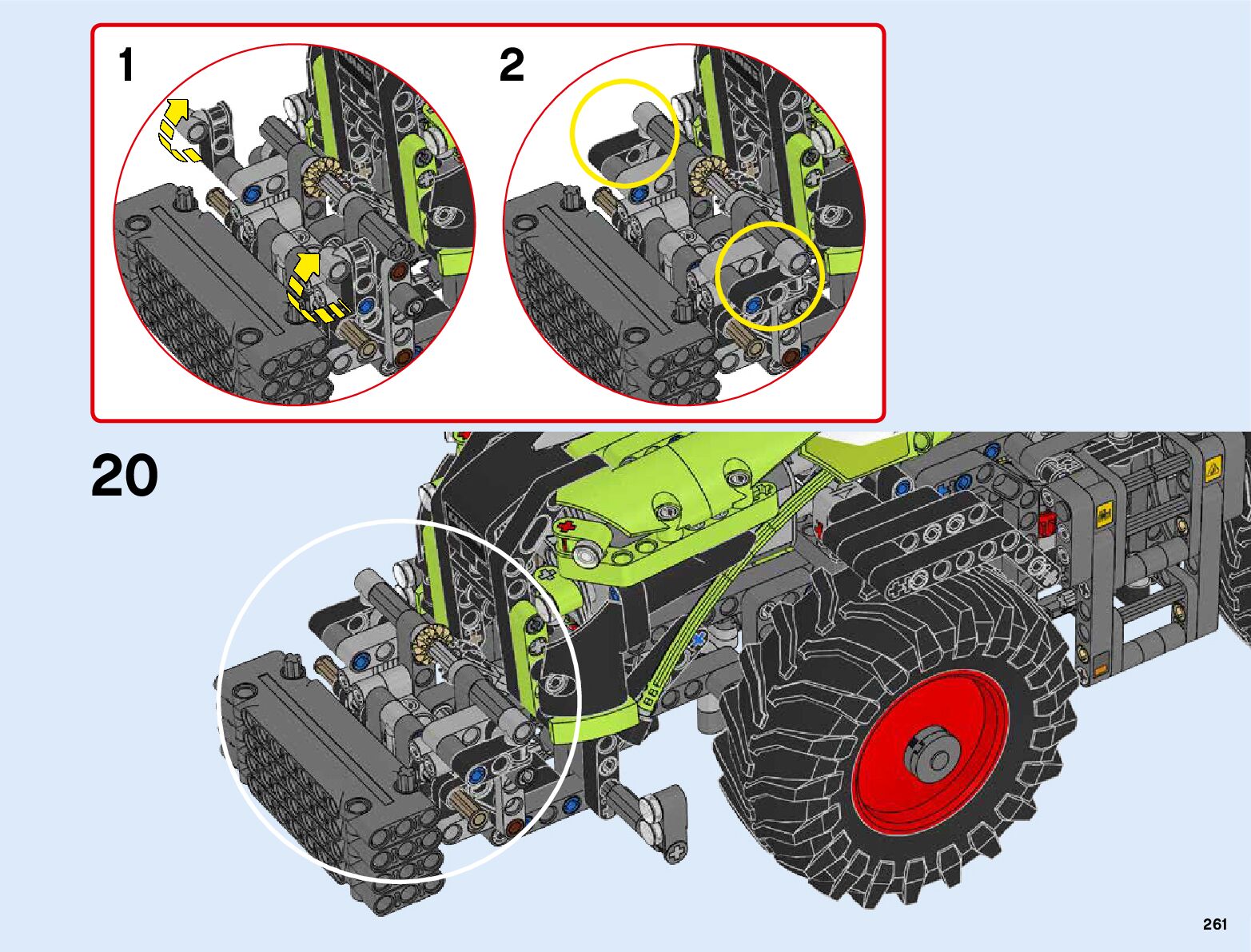 1

2

20

261