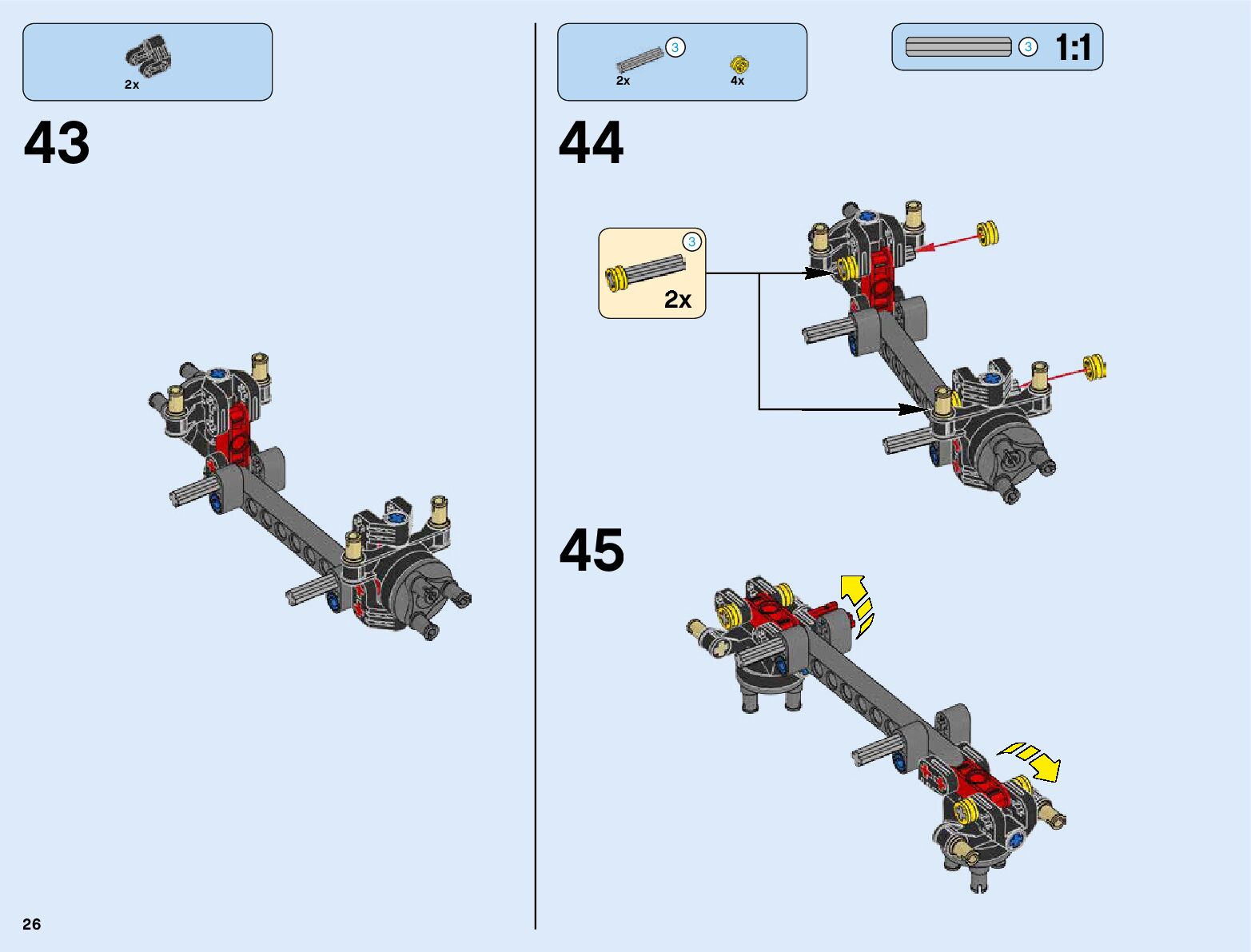 2x

43

3
2x
4x

3 1:1

44

3
2x

45

26