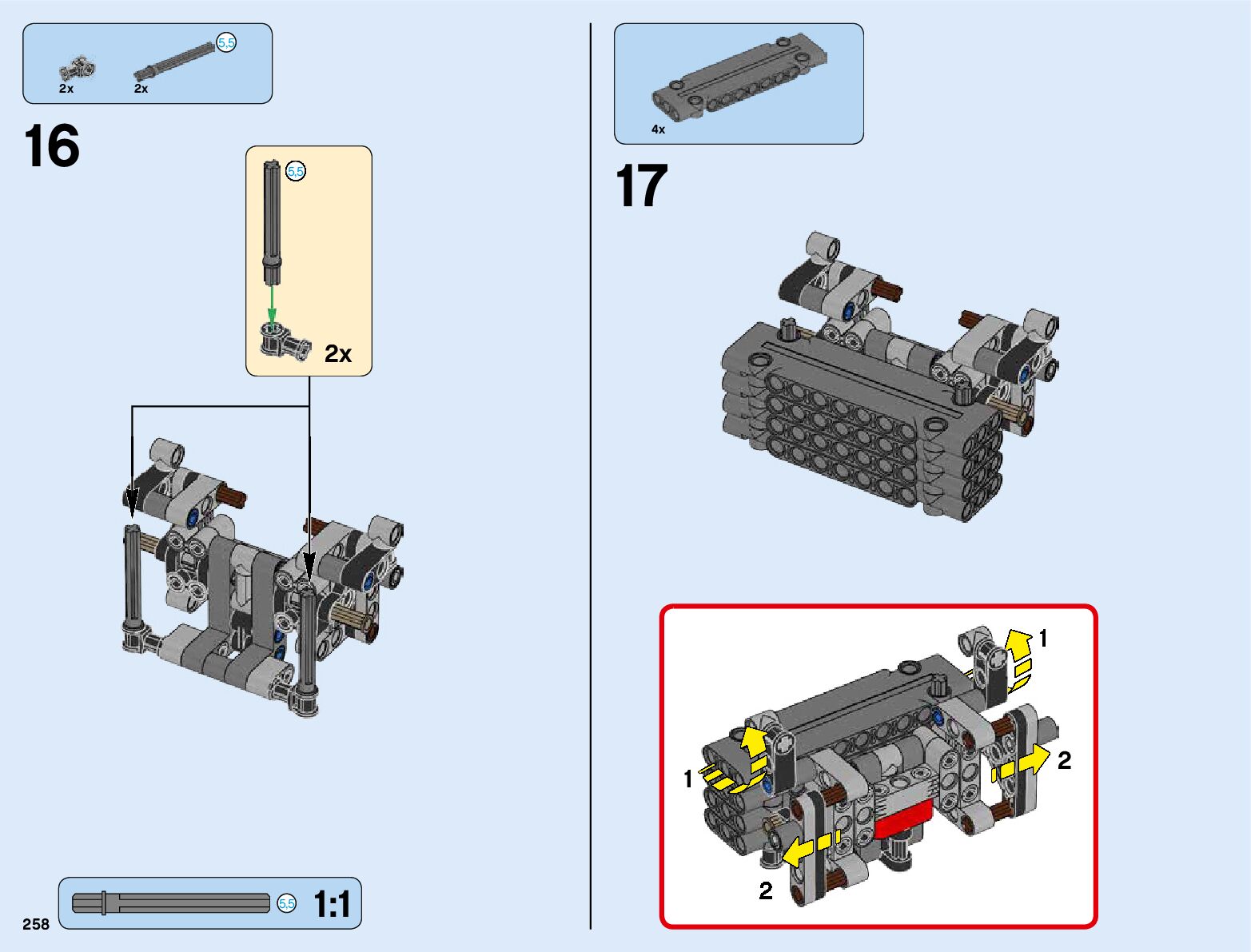 5,5
2x
2x

16

5,5
2x

5,5
1:1

258

4x

17

1
1
2
2