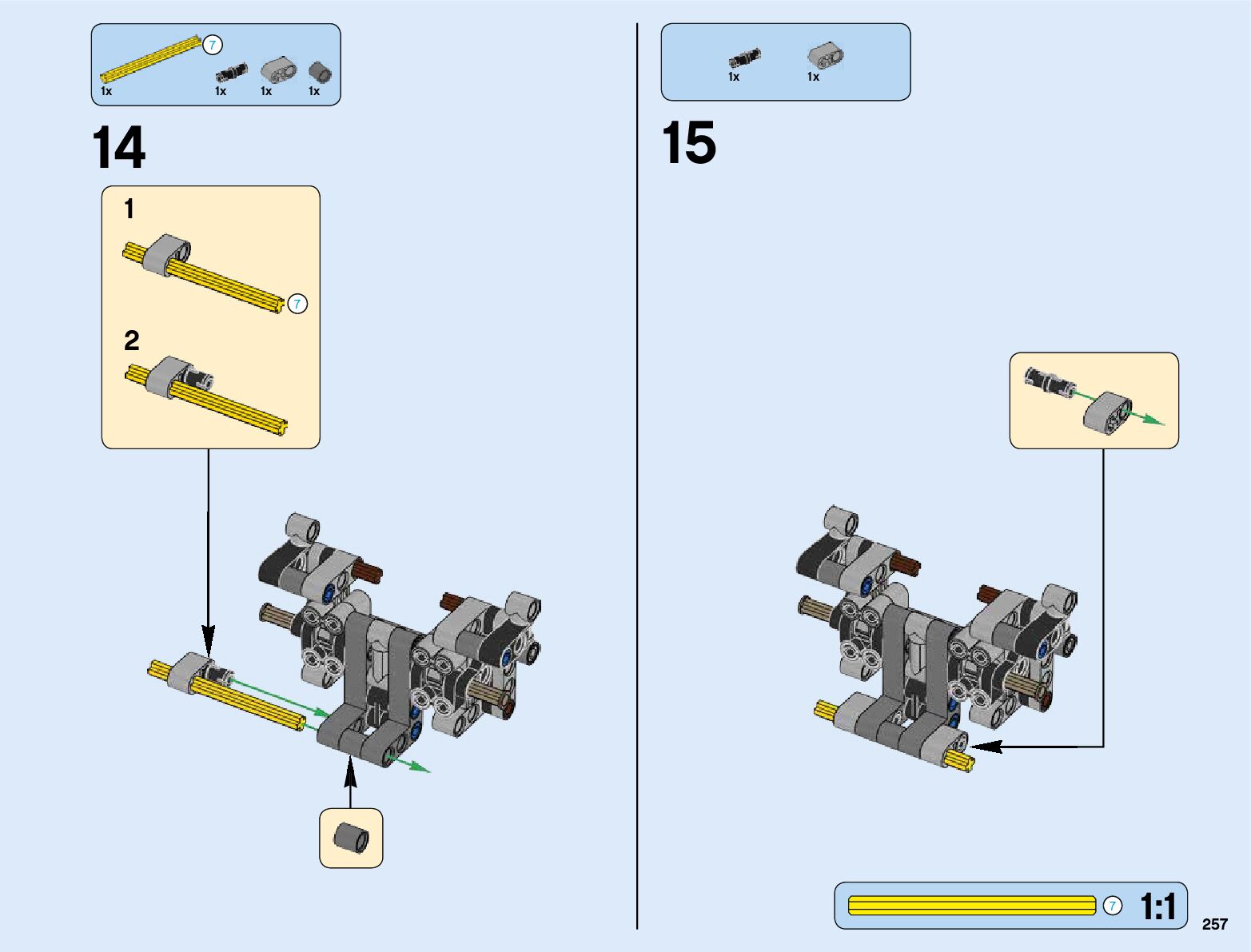 7
1x 1x 1x 1x

14

1

7

2

1x 1x

15

7 1:1

257