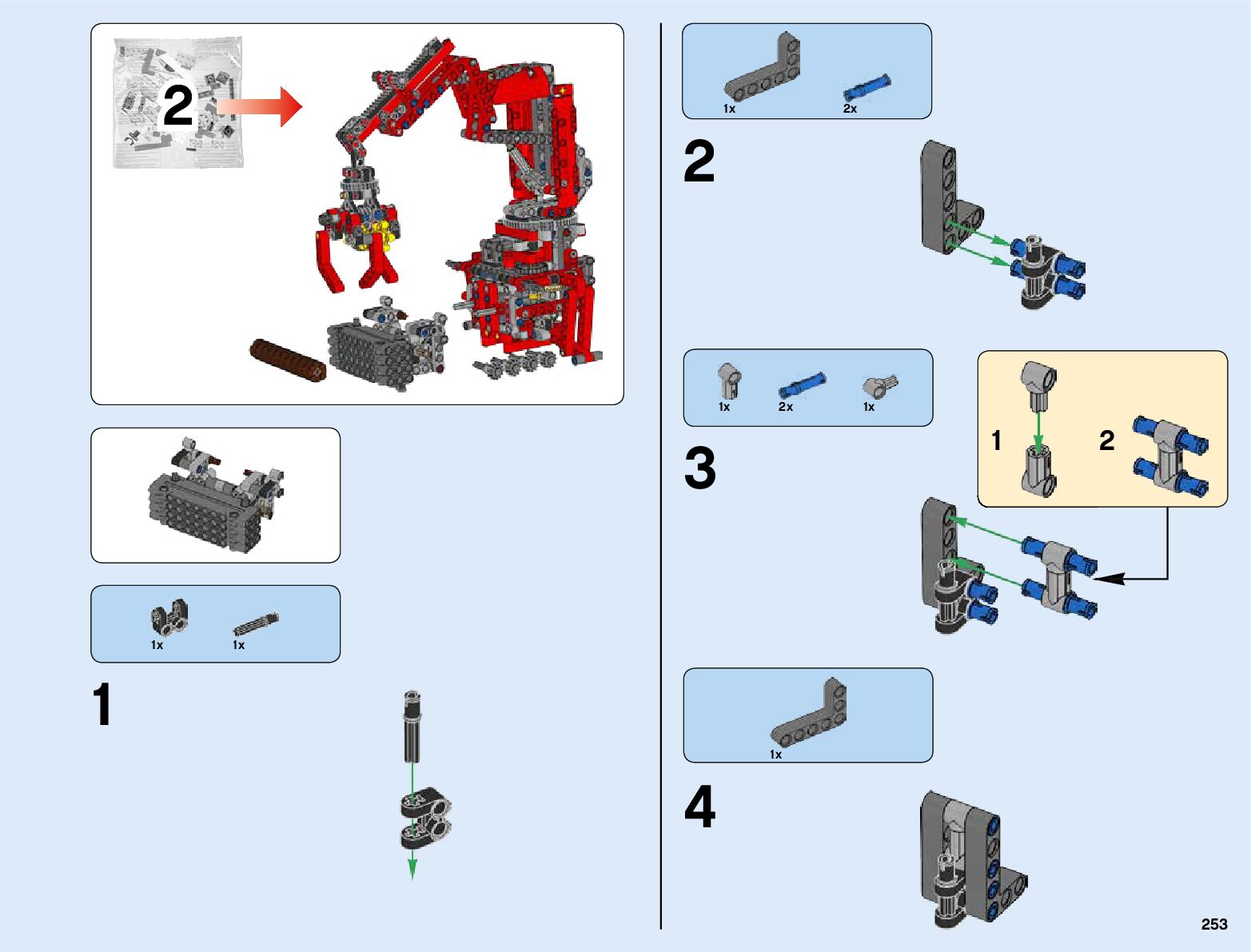 2

1x 1x

1

1x 2x

2

1x 2x 1x

3

1

2

1x

4

253