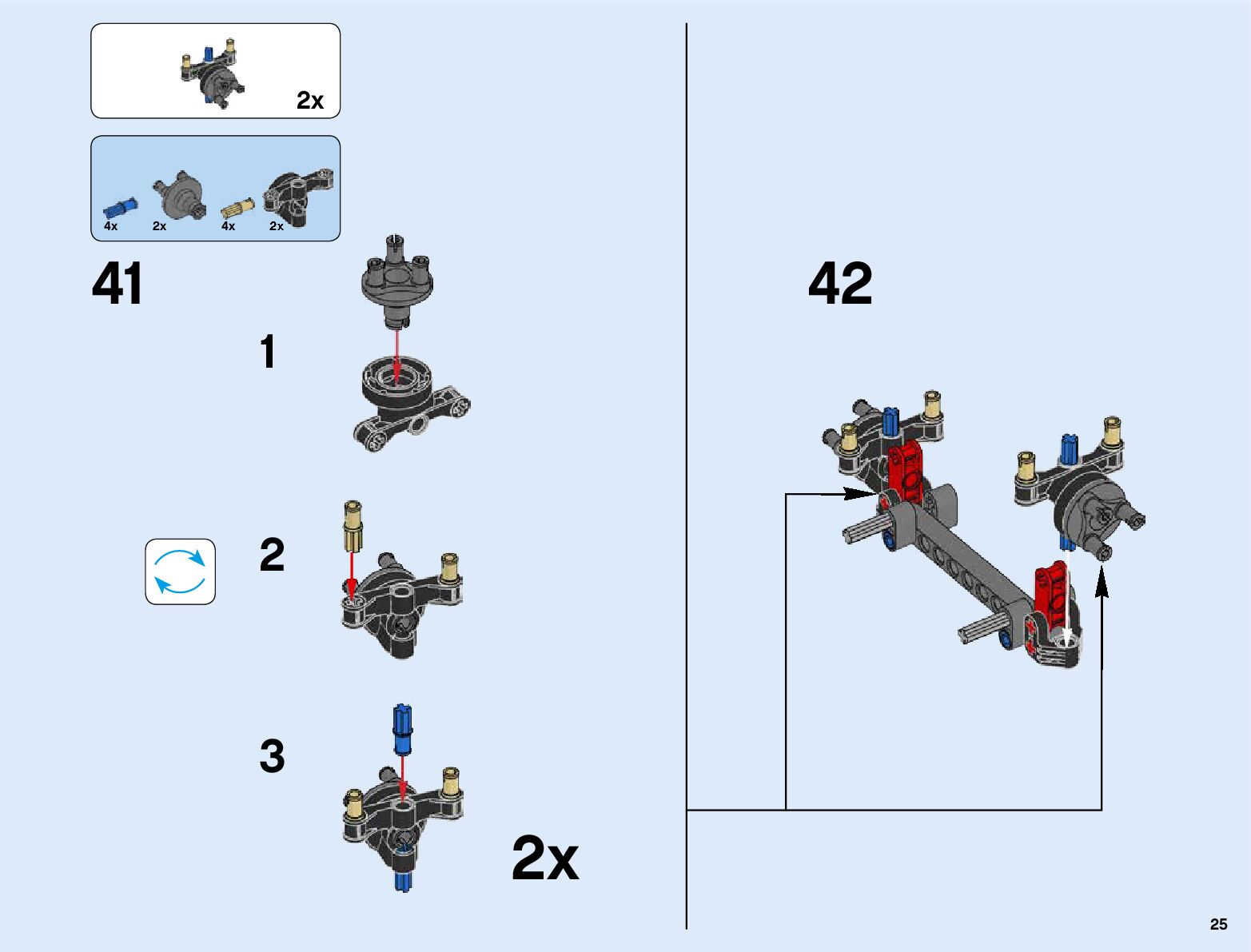 2x

4x 2x 4x 2x

41

1

2

3

2x

42

25