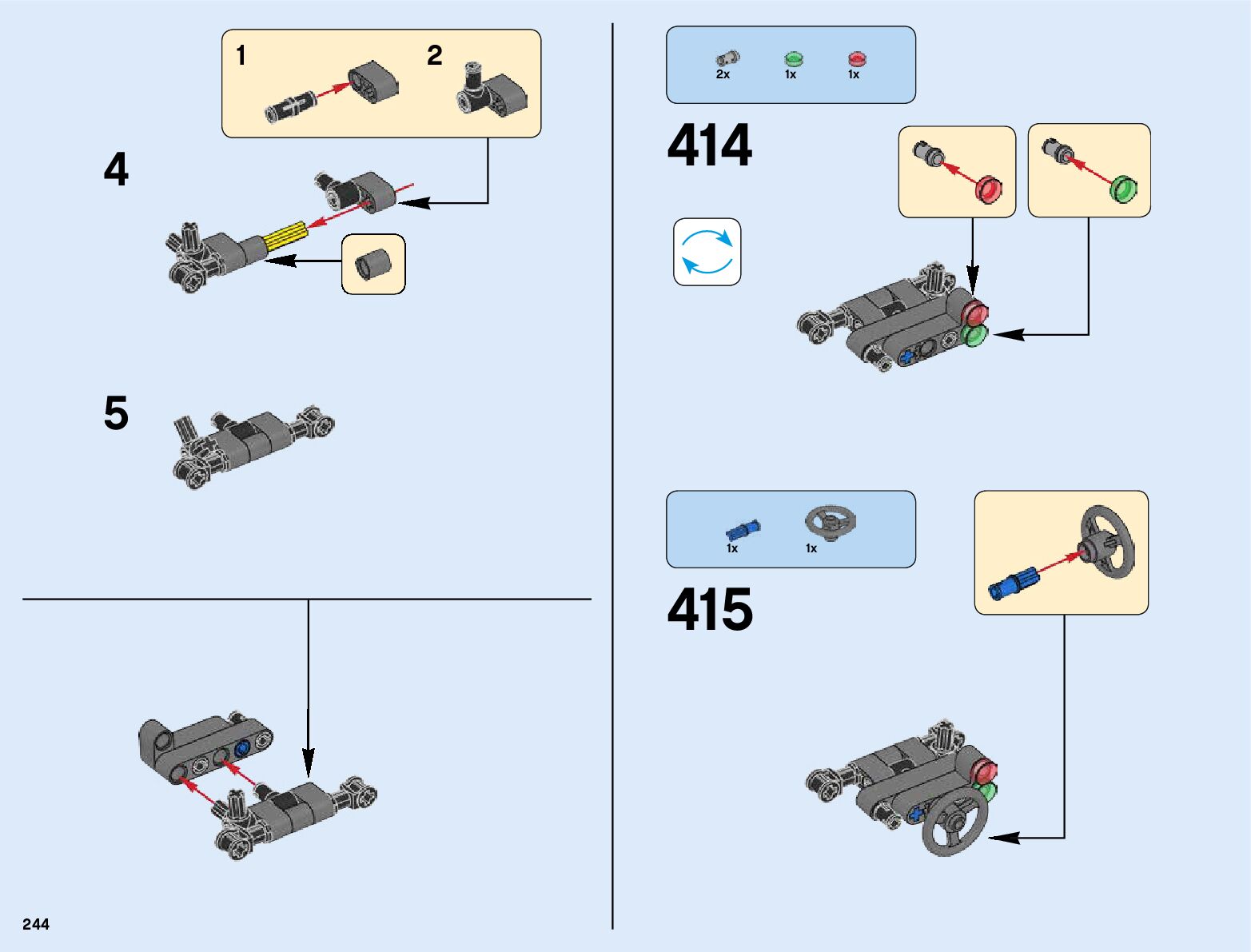 1
2
4
5
244

2x
1x
1x
414

1x
1x
415