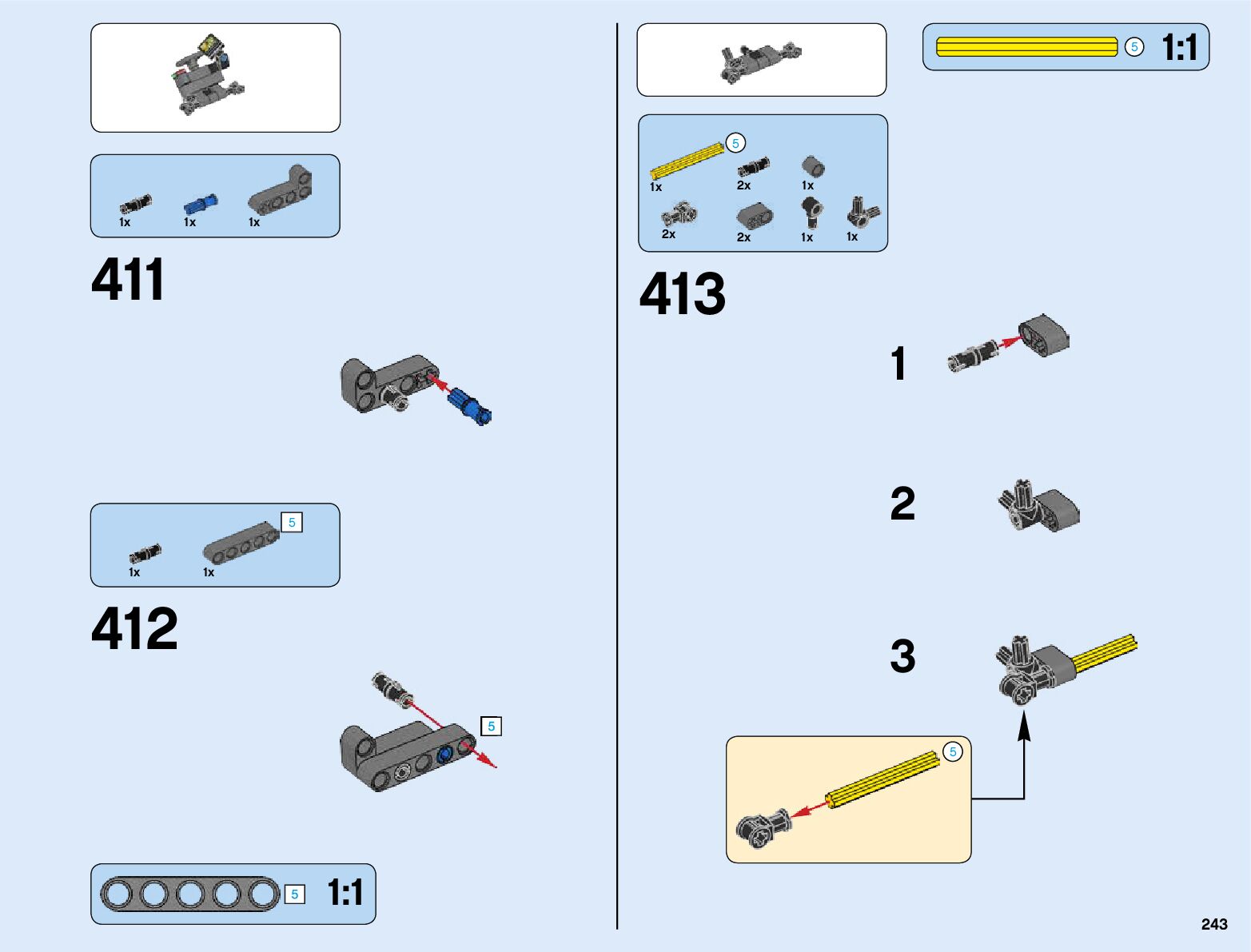 1x 1x 1x

411

5
1x 1x

412

5

5 1:1

5 1:1

5
1x 2x 1x
2x 2x 1x 1x

413

1

2

3

5

243