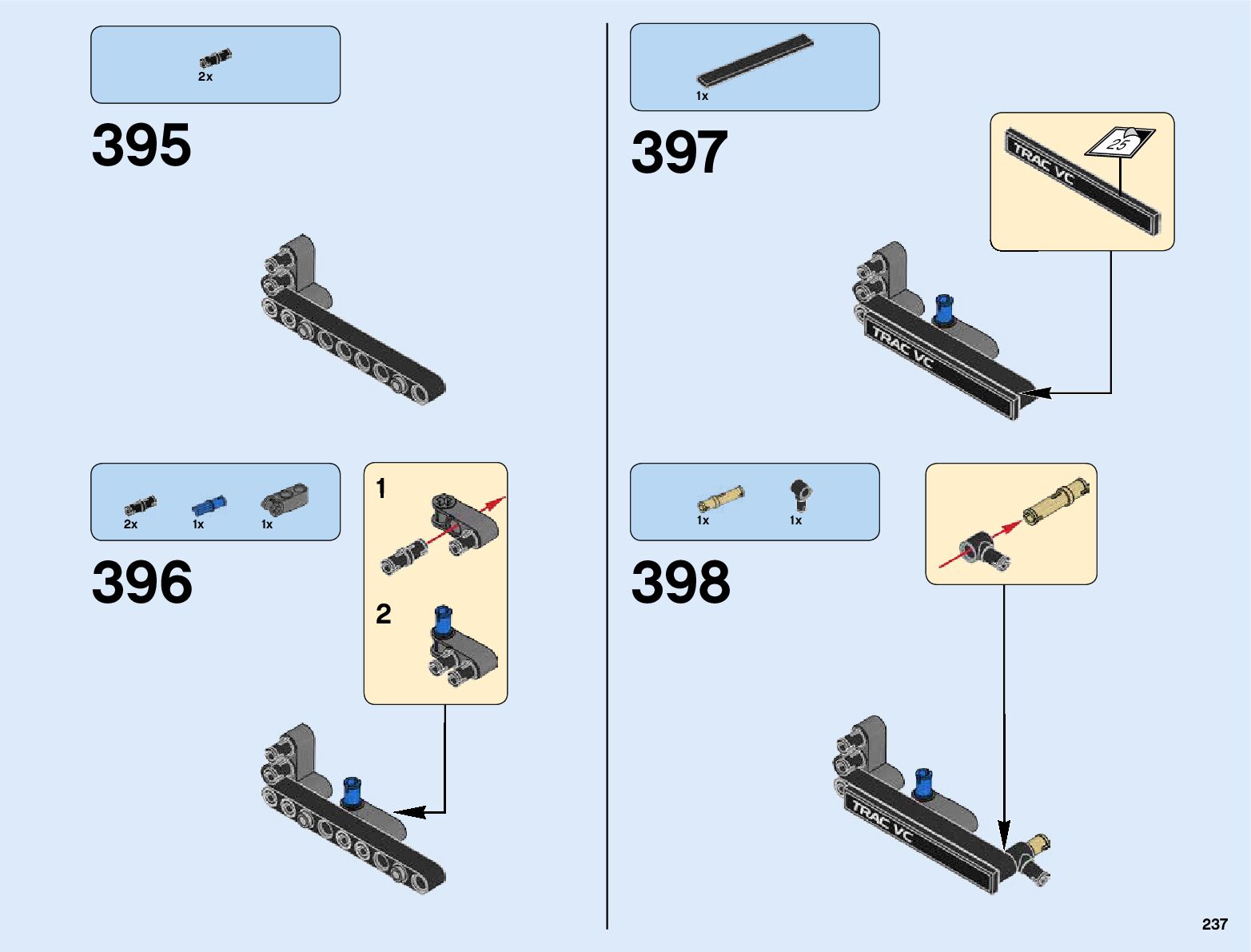 2x

395

2x 1x 1x

396

1

2

1x

397

TRAC VC

25

TRAC VC

1x 1x

398

TRAC VC

237