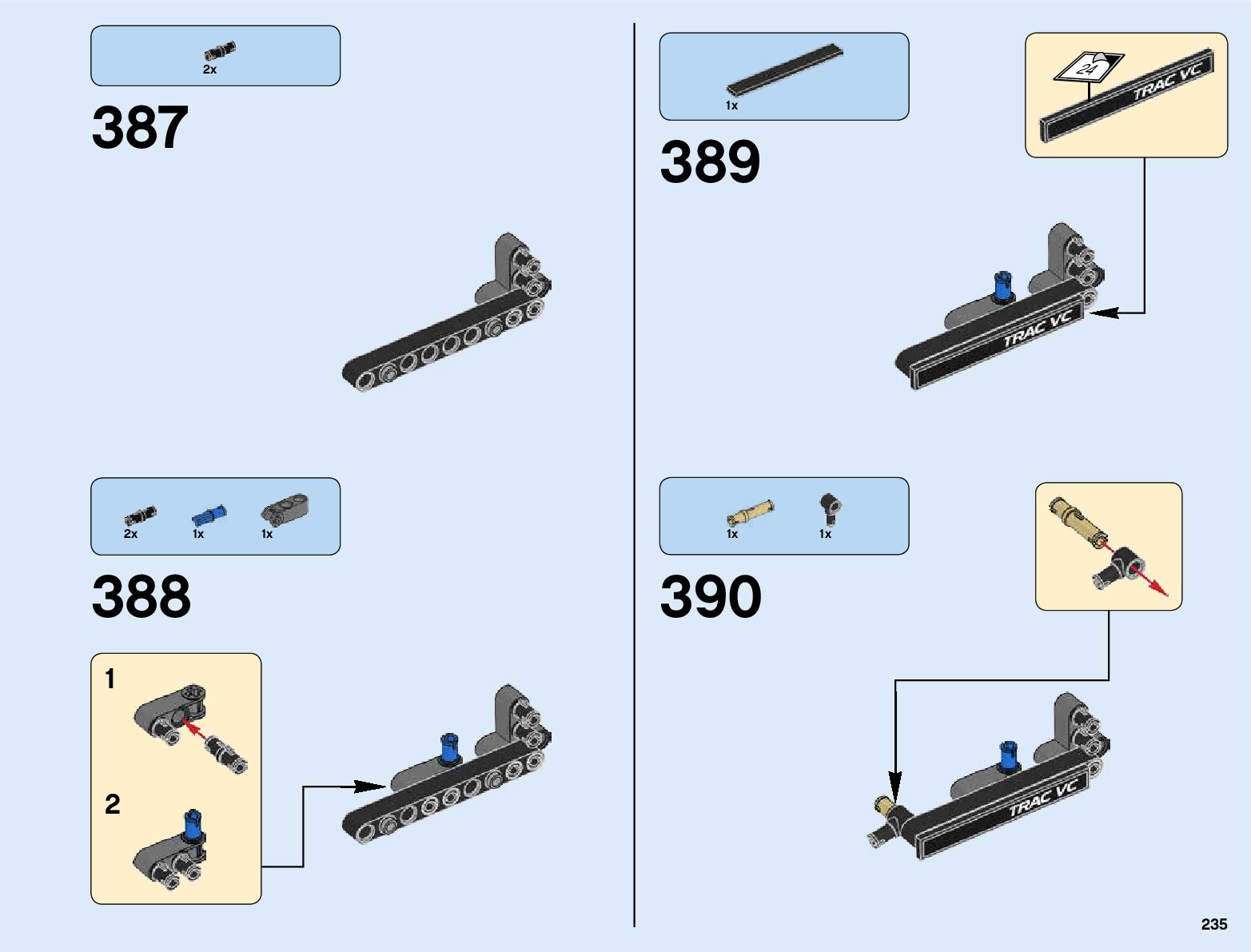 2x

387

2x 1x 1x

388

1

2

1x

389

24

TRAC VC

TRAC VC

1x 1x

390

TRAC VC

235