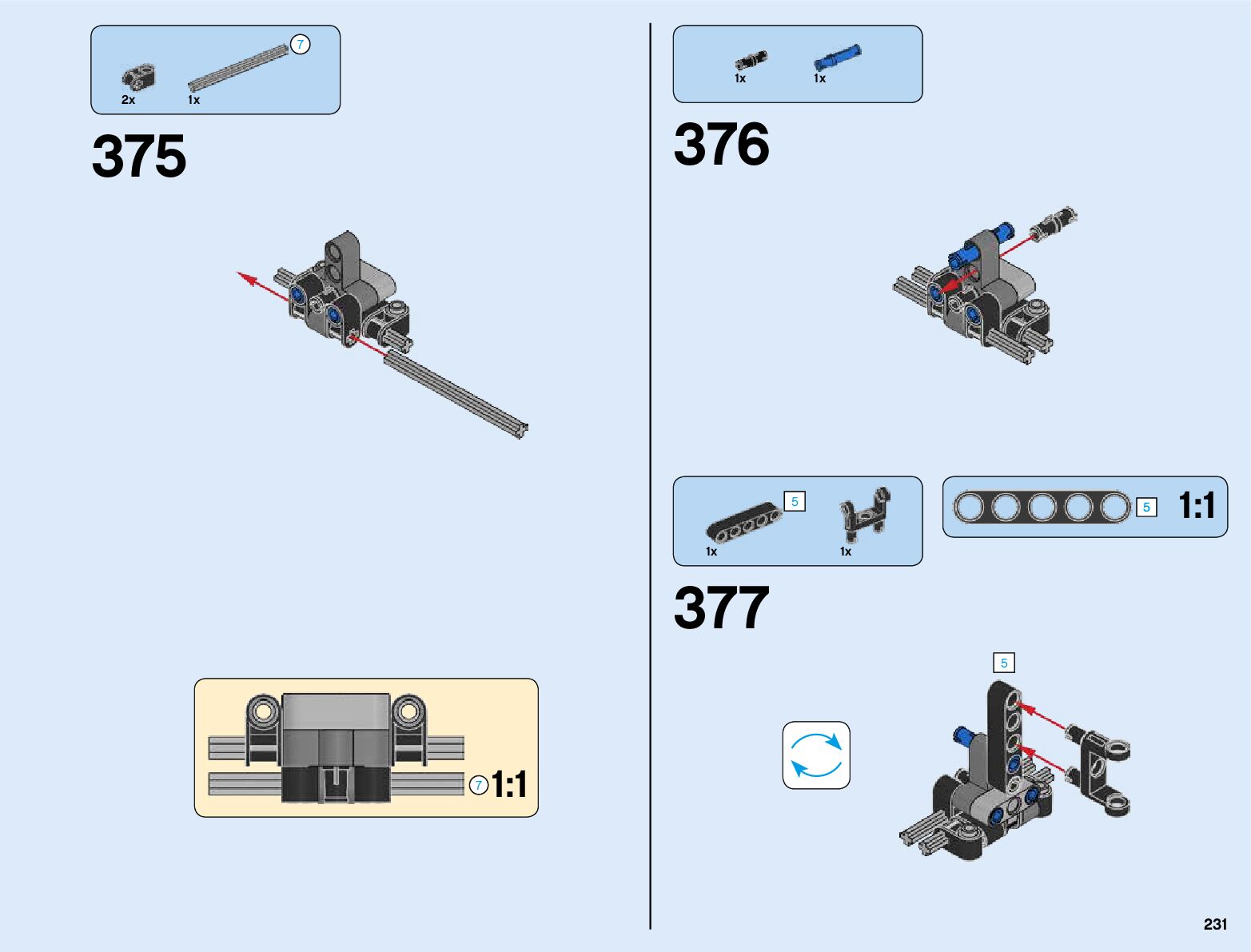 7
2x
1x

375

7
1:1

1x
1x

376

5
1x
1x

5
1:1

377

5

231