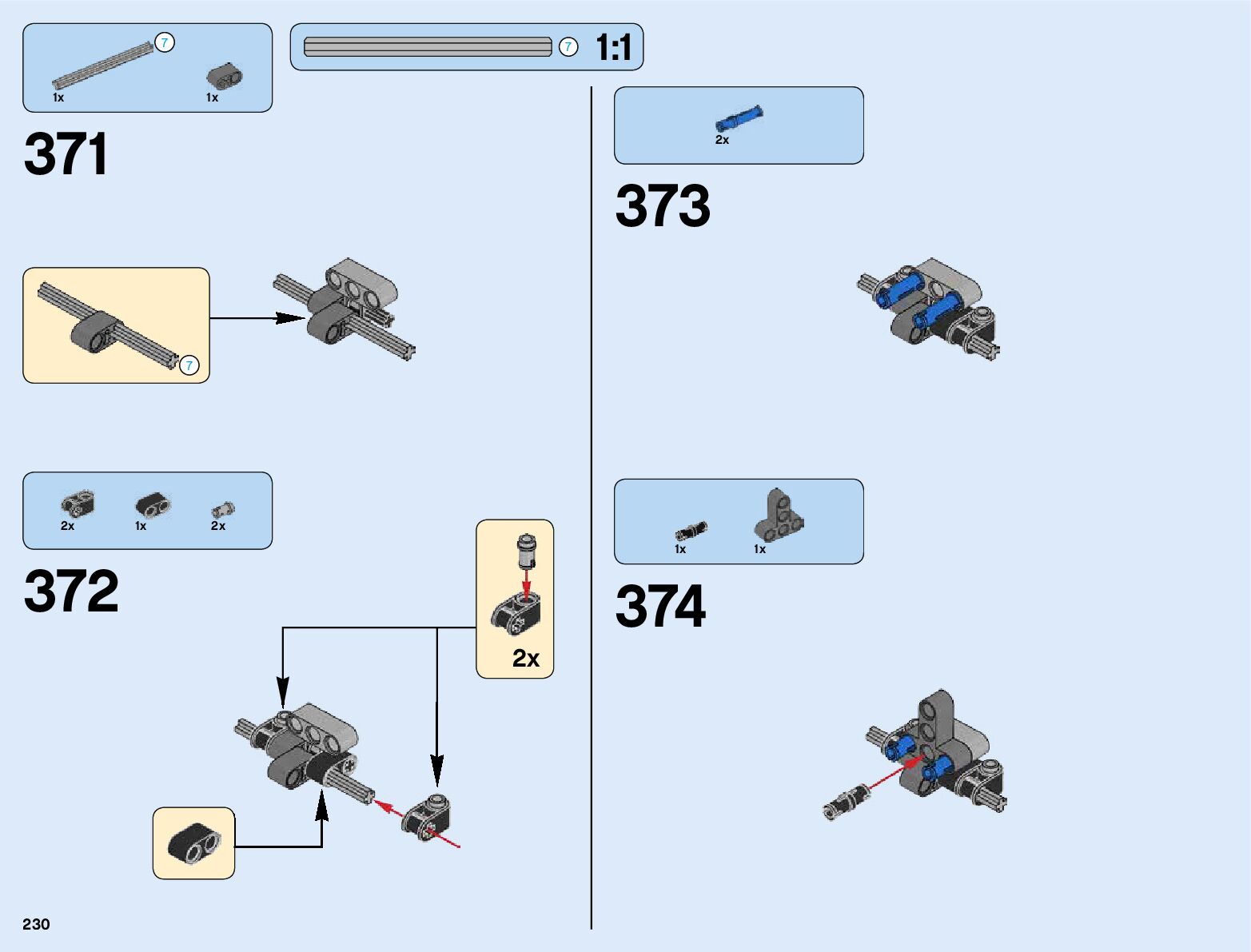 7
1x
1x

7
1:1

371

7

2x
1x
2x

372

2x

2x

373

1x
1x

374

230