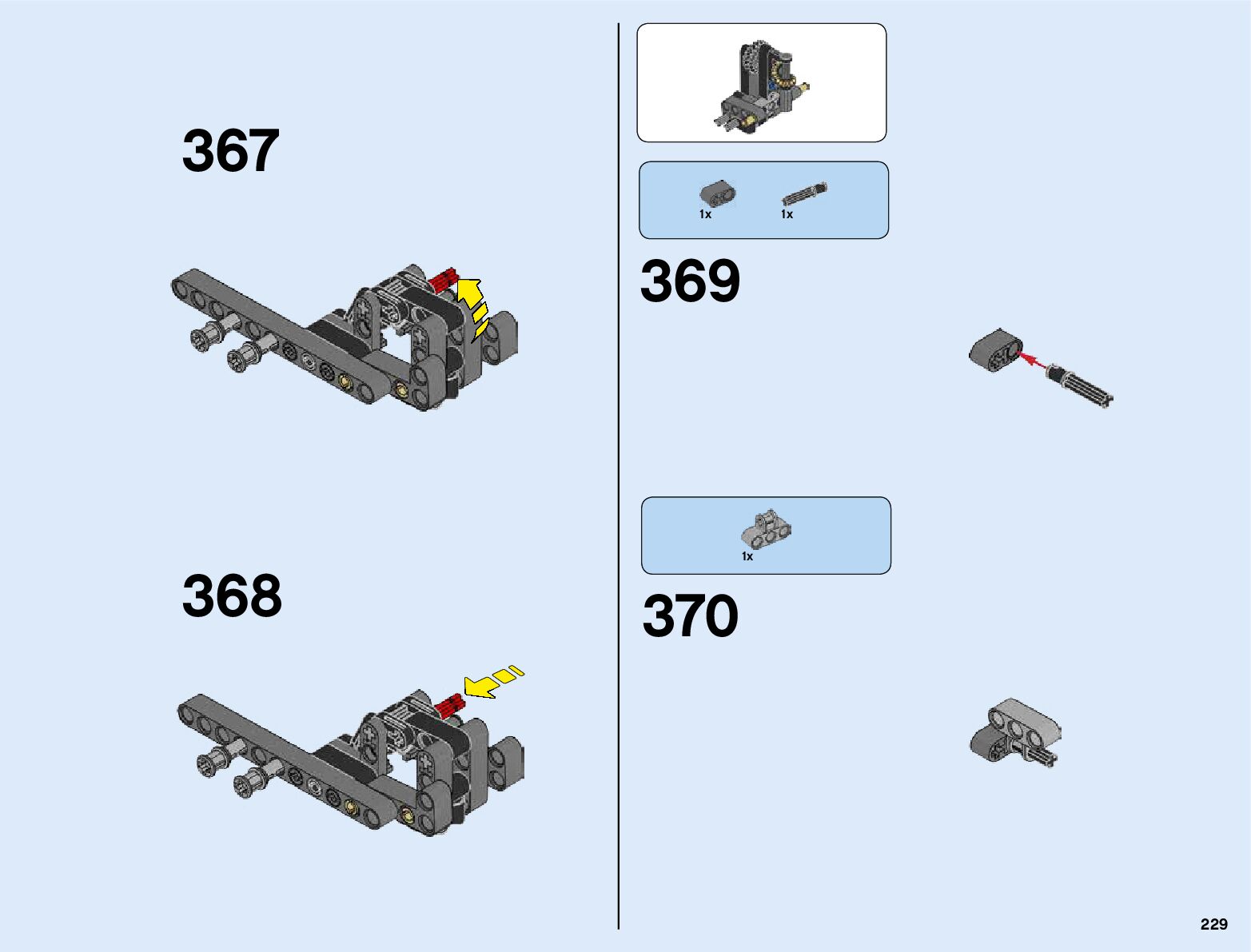 367

368

1x 1x

369

1x

370

229