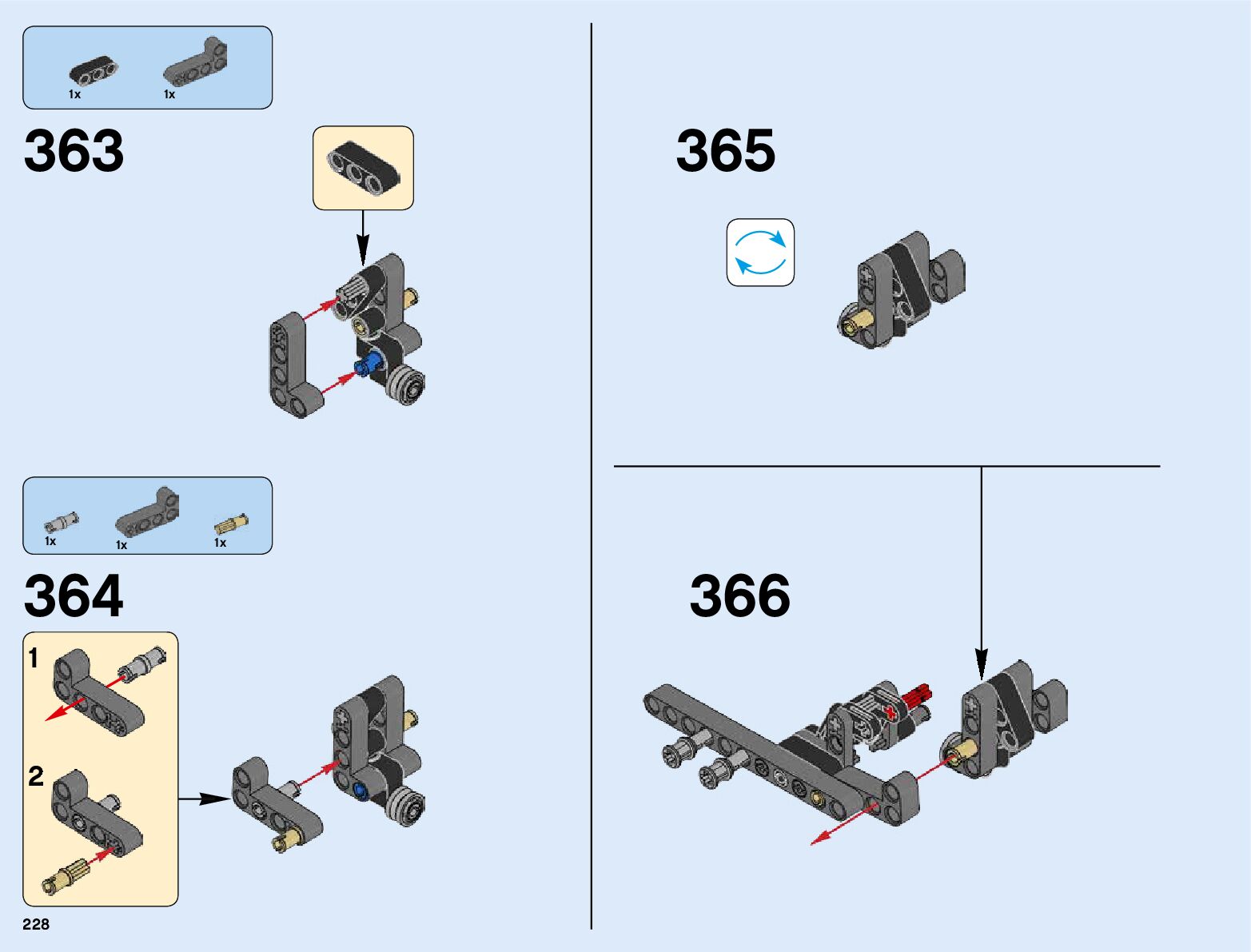 1x 1x

363

1x 1x 1x

364

1

2

228

365

366