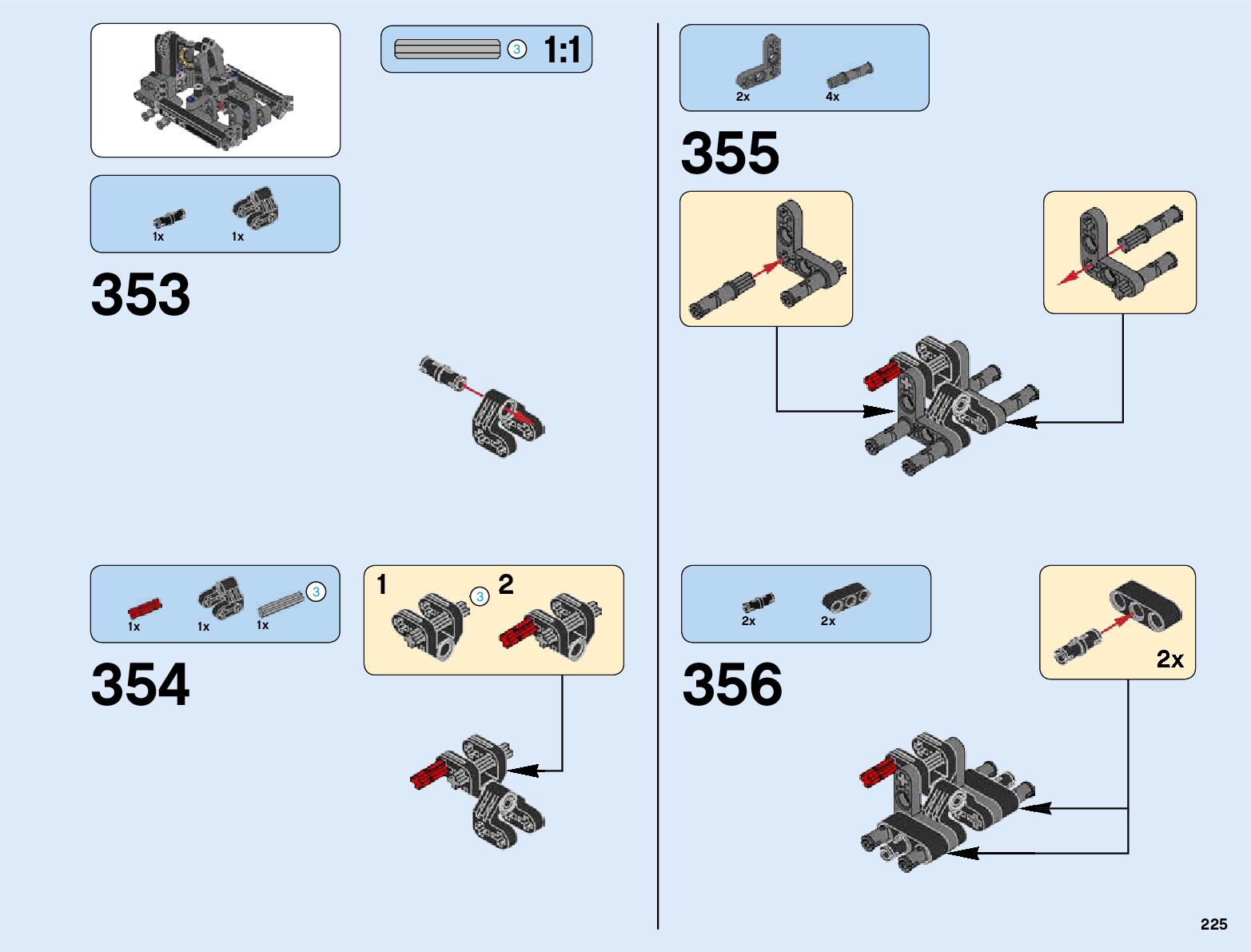 3 1:1

1x 1x

353

1x 1x 1x 3

354

1 3 2

2x 4x

355

2x 2x

356

2x

225