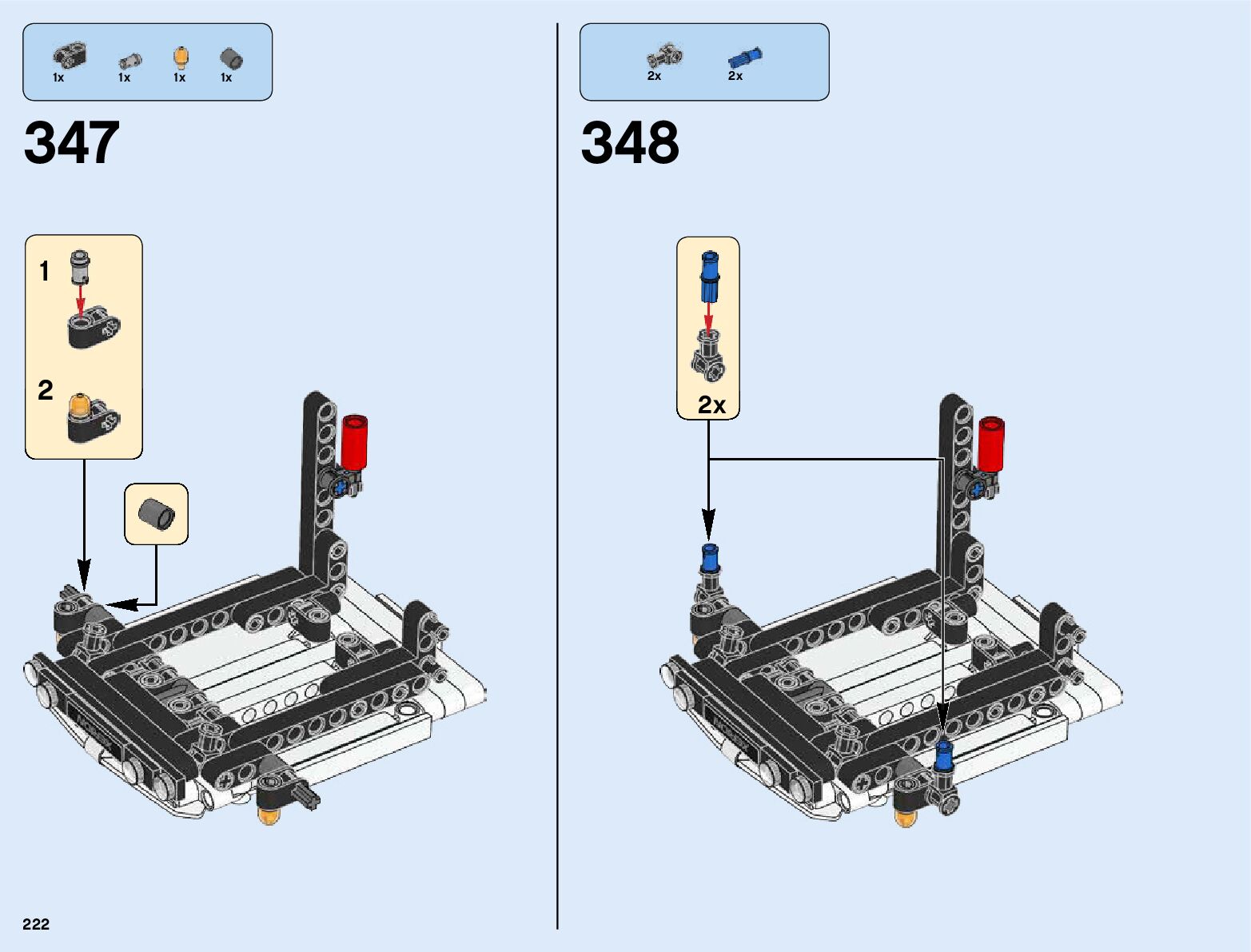 1x 1x 1x 1x

347

1

2

2x 2x

348

2x

222