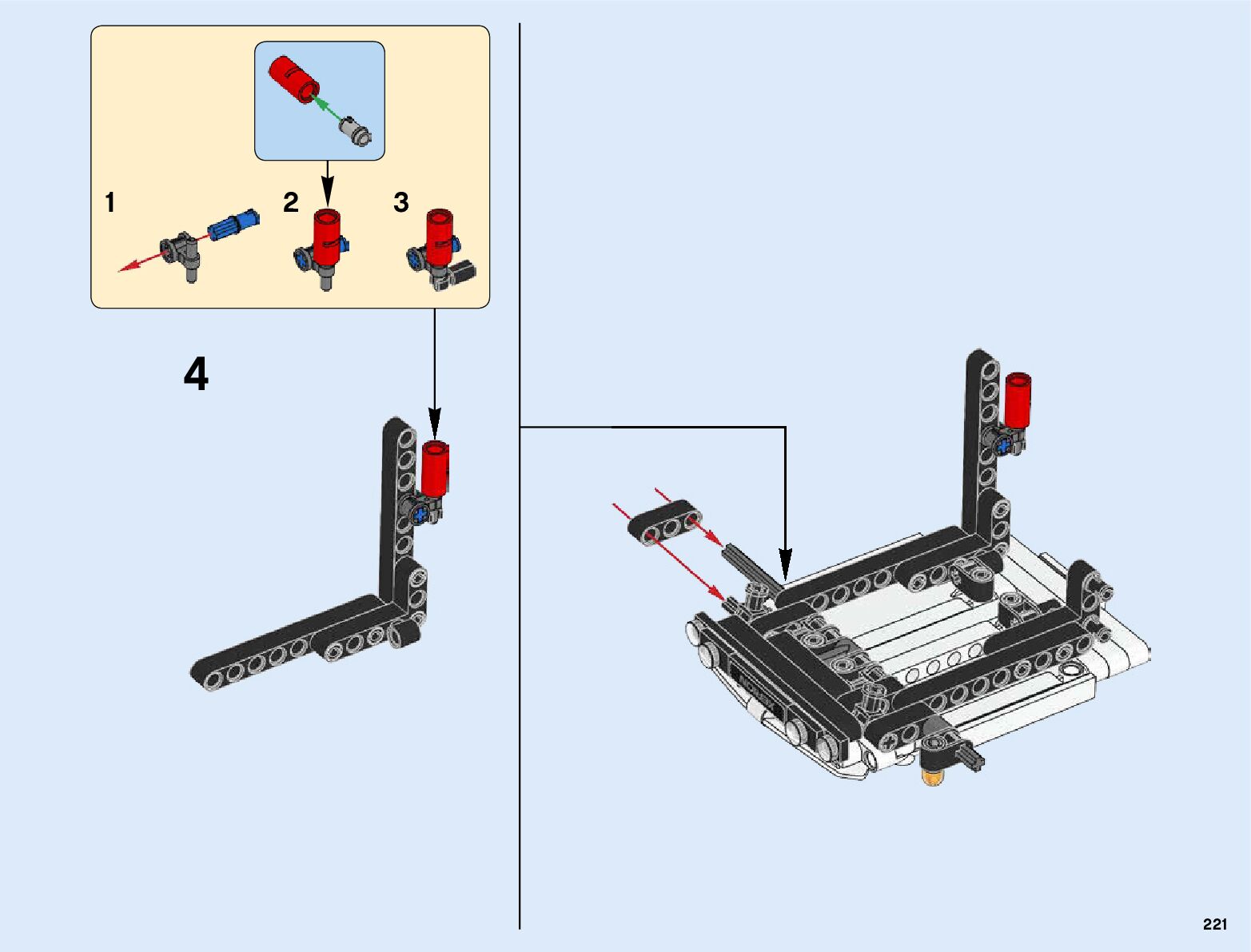 1
2
3
4
221