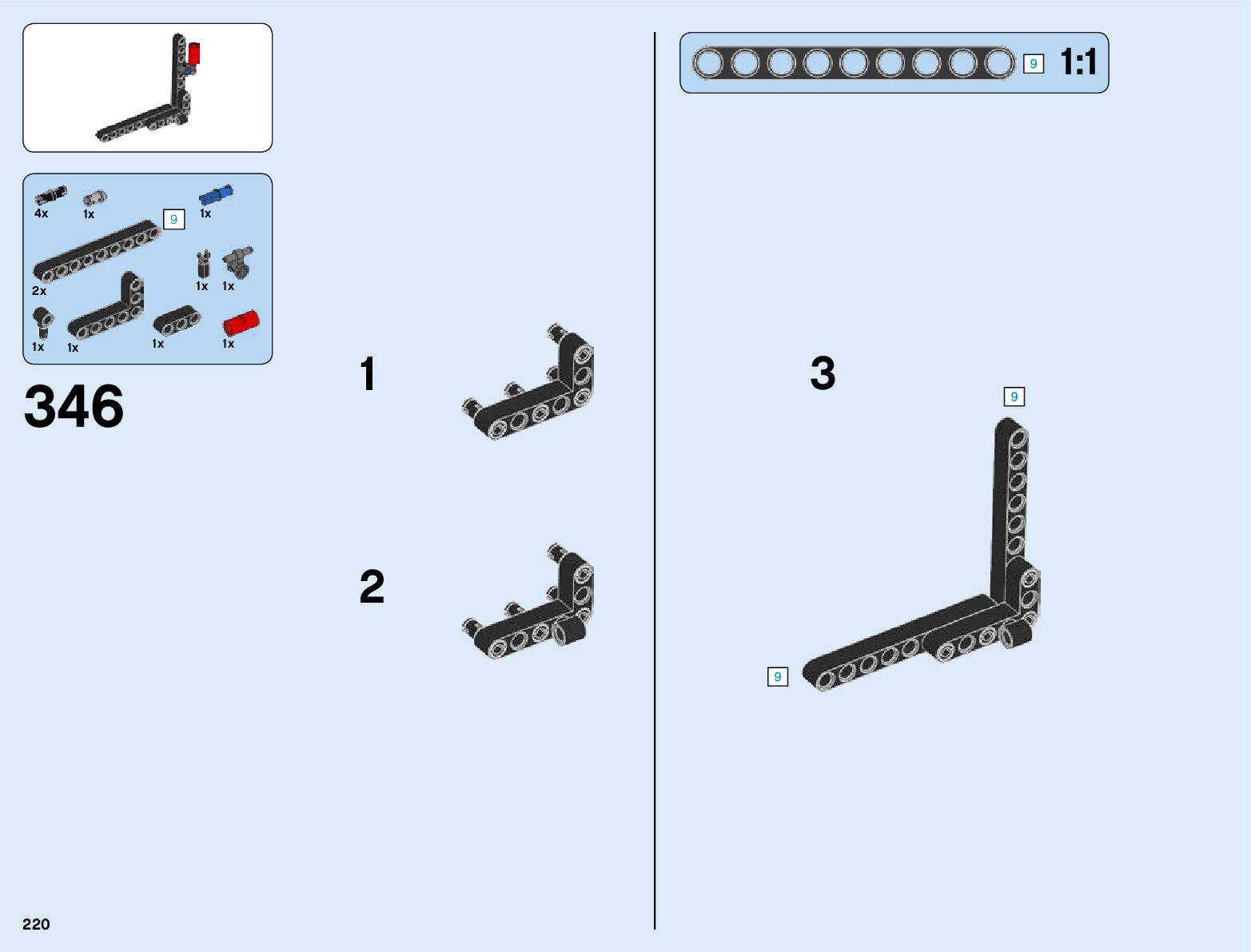 4x
1x
1x
9
2x
1x
1x
1x
1x
1x
1x

346

1

2

9

1:1

3

9

9

220