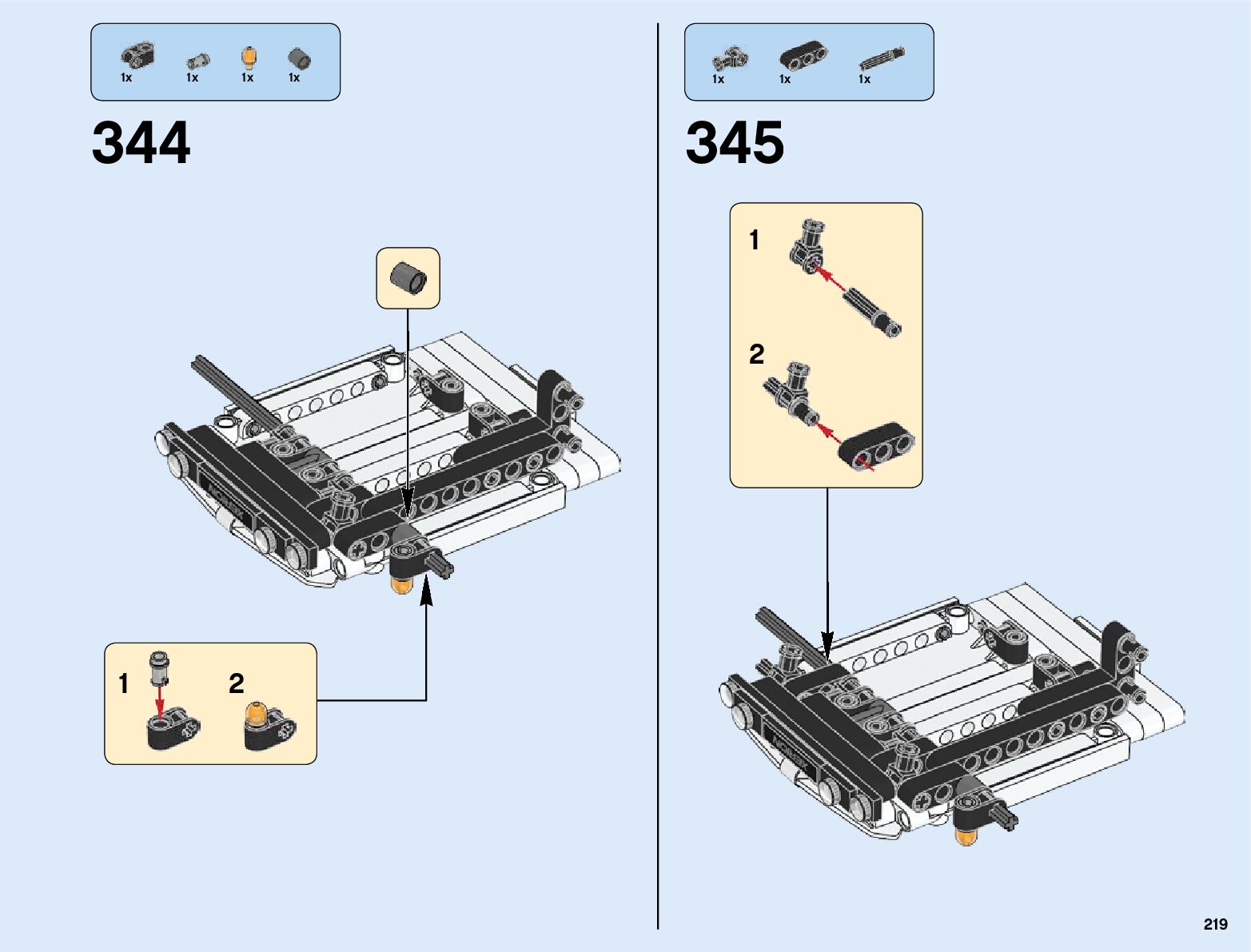 1x 1x 1x 1x

344

1

2

1x 1x 1x

345

1

2

219