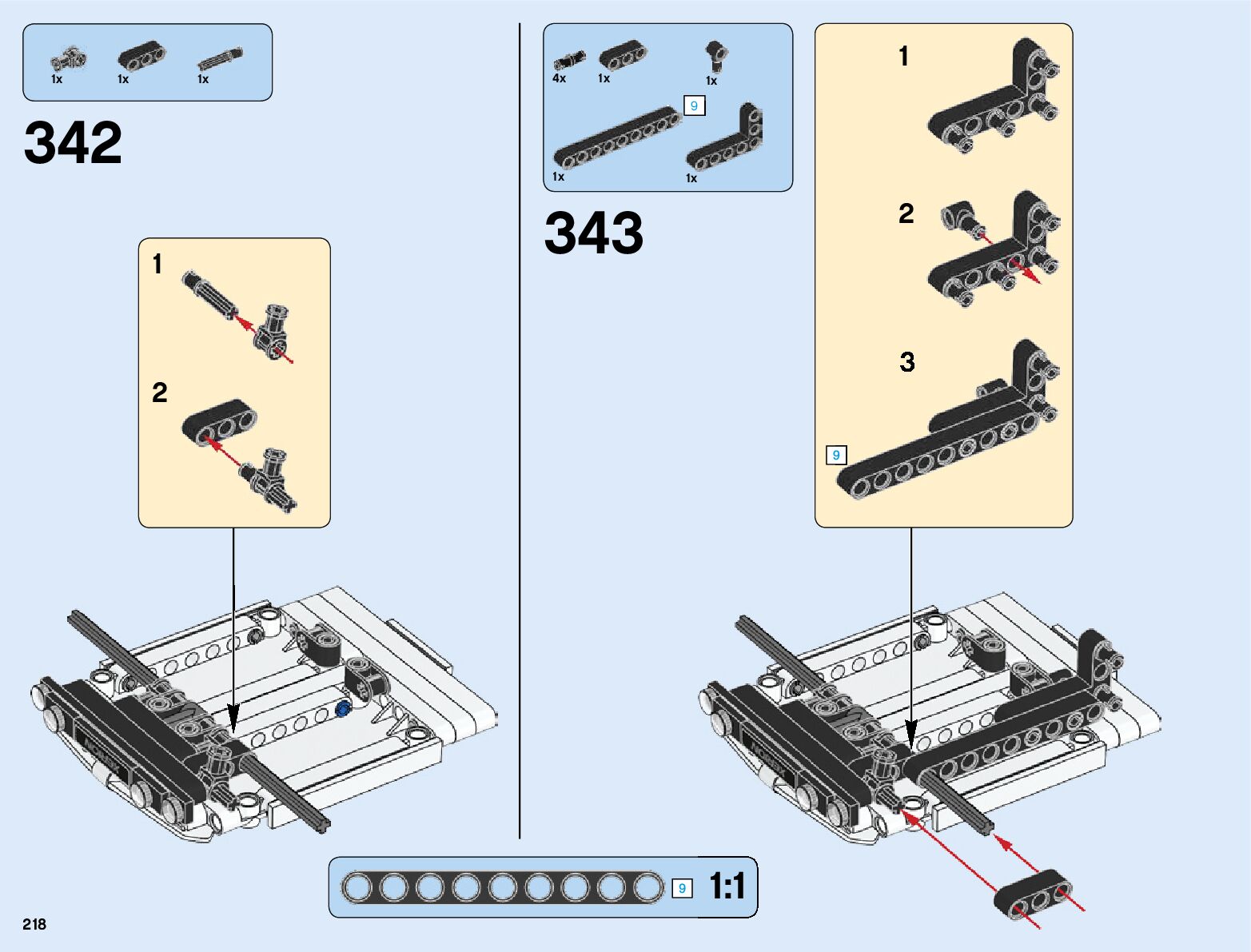 1x 1x 1x

342

1

2

4x 1x 1x

9

1x 1x

343

1

2

3

9

9 1:1

218