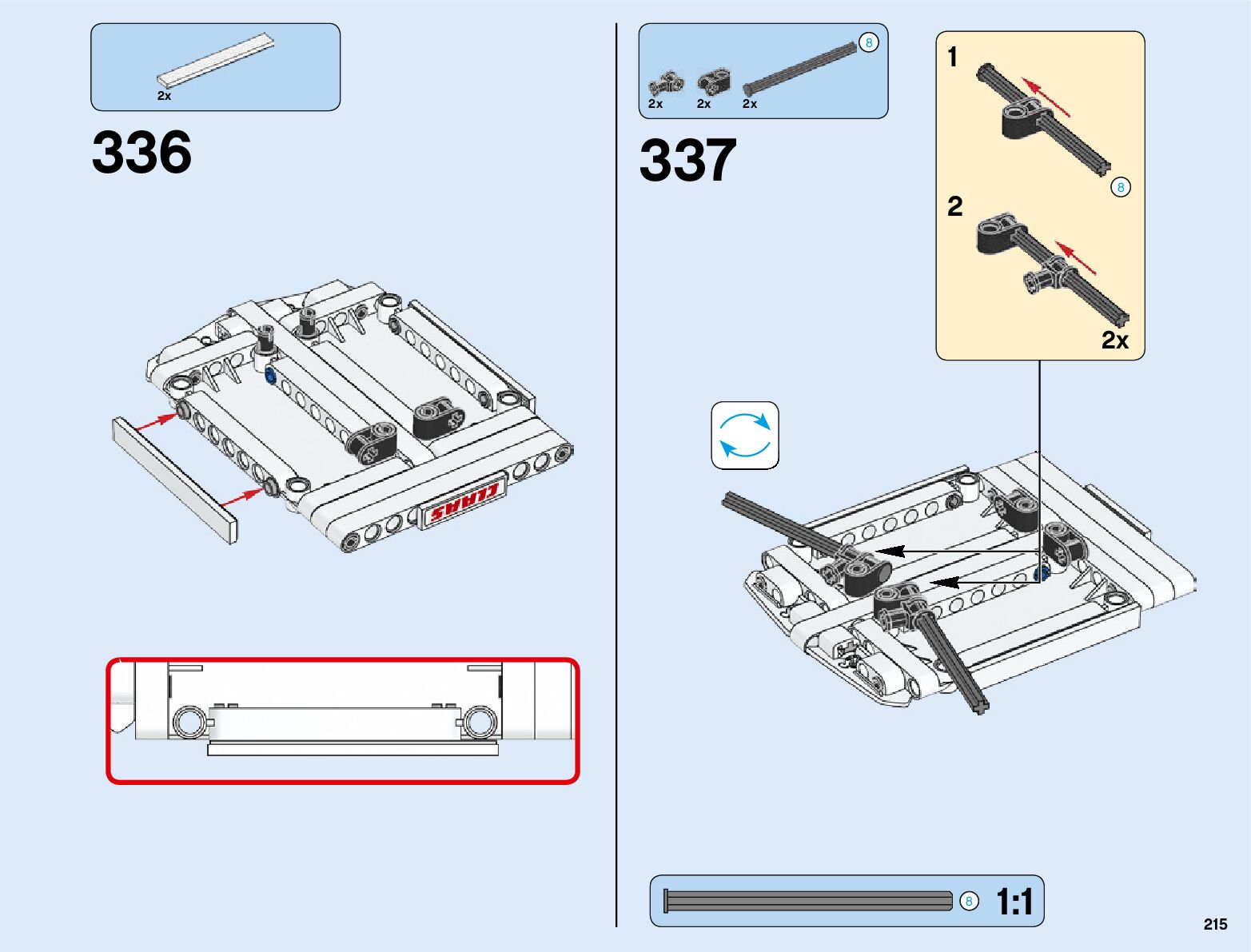 2x

336

CLAAS

8

2x 2x 2x

337

1

8

2

2x

8 1:1

215