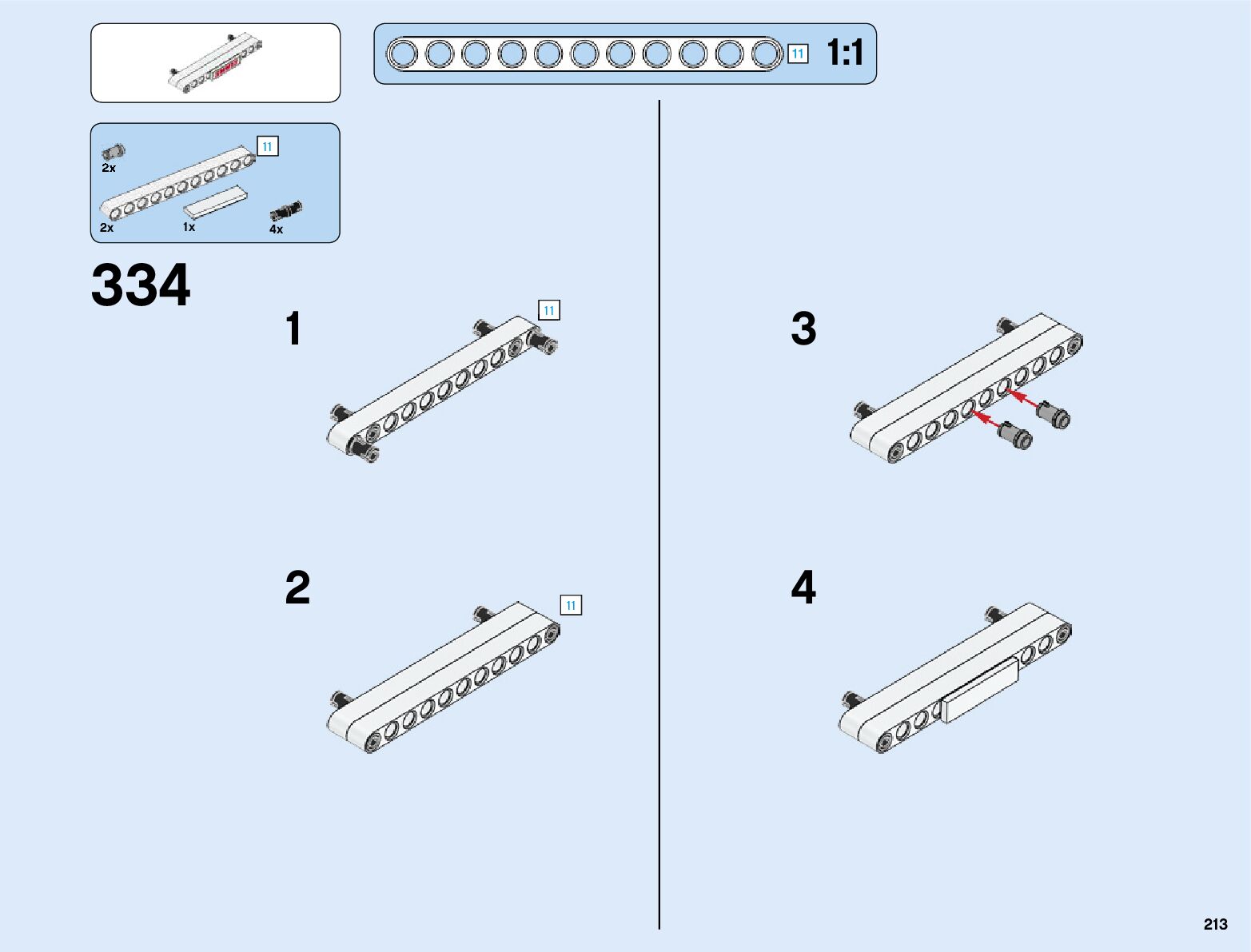 11 1:1

2x
11
2x 1x 4x

334

1
11

2
11

3

4

213